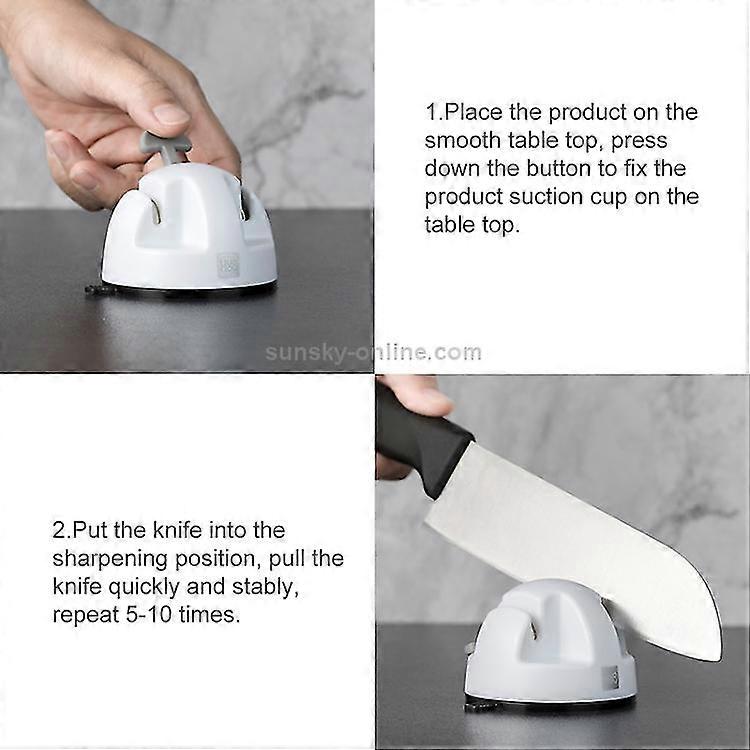 1.Place the product on the smooth table top, press down the button to fix the product suction cup on the table top.

sunsky-online.com

2.Put the knife into the sharpening position, pull the knife quickly and stably, repeat 5-10 times.