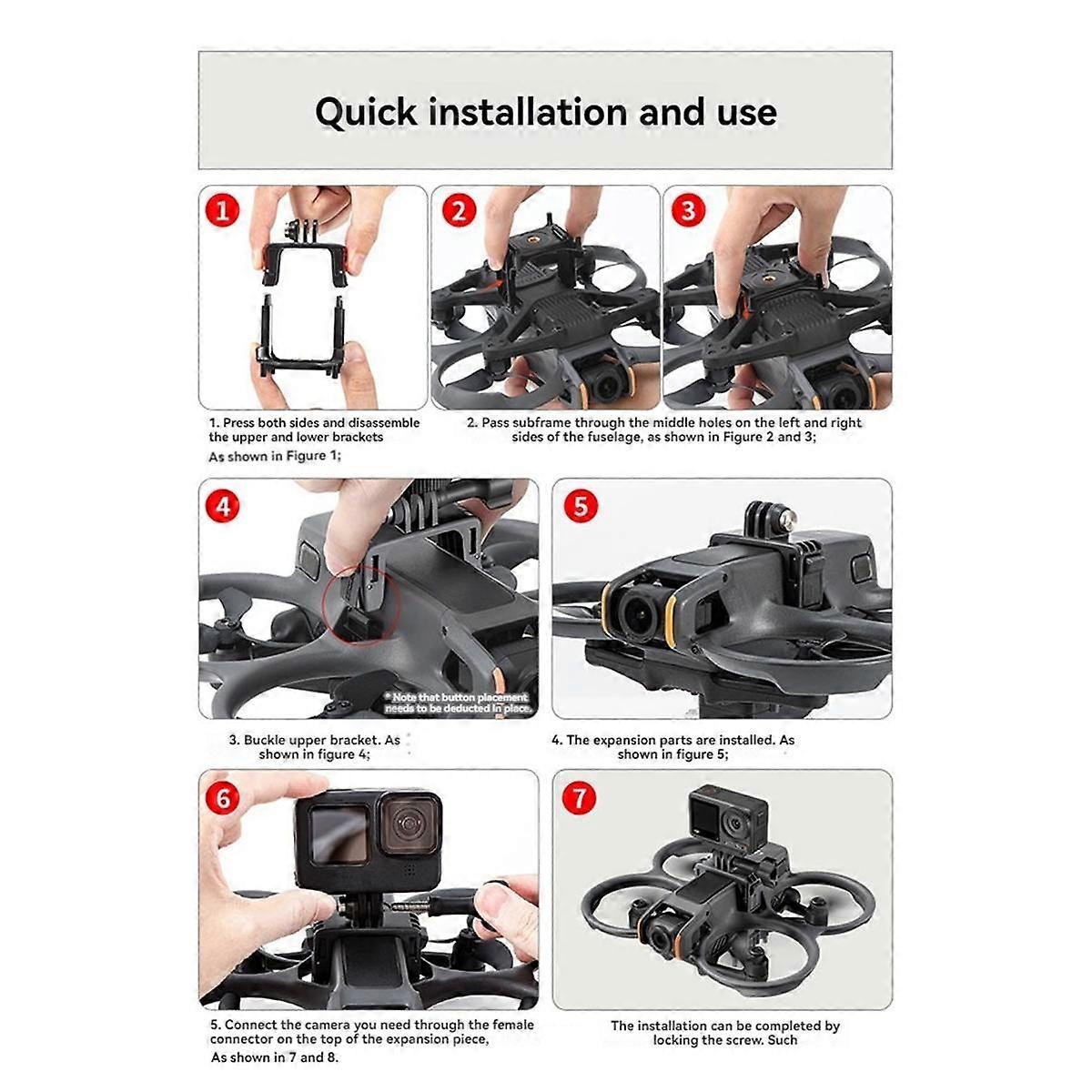 Quick installation and use

1

2

3

1. Press both sides and disassemble the upper and lower brackets
As shown in Figure 1;

2. Pass subframe through the middle holes on the left and right sides of the fuselage, as shown in Figure 2 and 3;

4

* Note that button placement needs to be deducted in place.

5

3. Buckle upper bracket. As shown in figure 4;

4. The expansion parts are installed. As shown in figure 5;

6

7

5. Connect the camera you need through the female connector on the top of the expansion piece,
As shown in 7 and 8.

The installation can be completed by locking the screw. Such