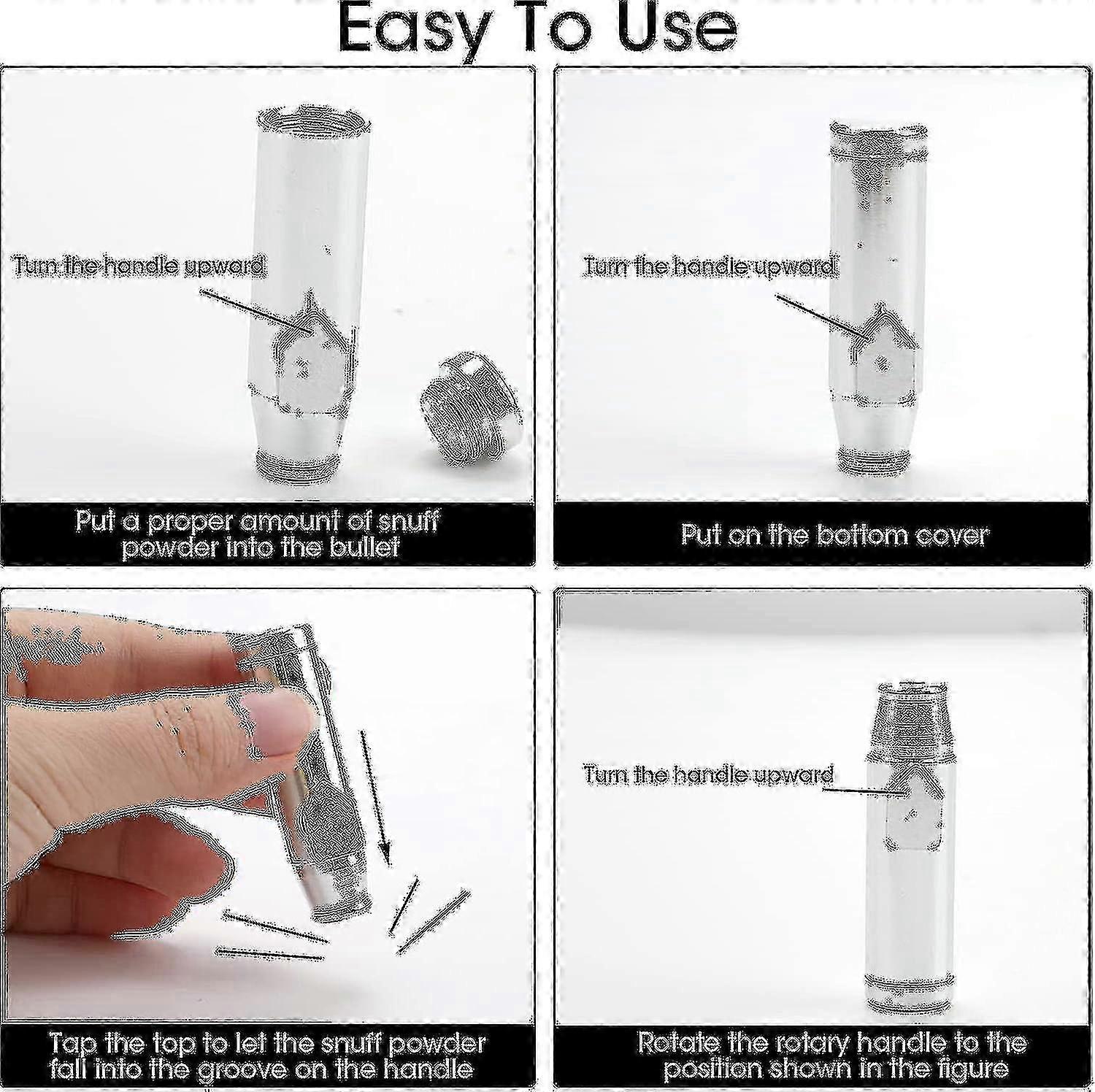 Easy To Use

Turn the handle upward

Put a proper amount of snuff powder into the bullet

Turn the handle upward

Put on the bottom cover

Tap the top to let the snuff powder fall into the groove on the handle

Turn the handle upward

Rotate the rotary handle to the position shown in the figure