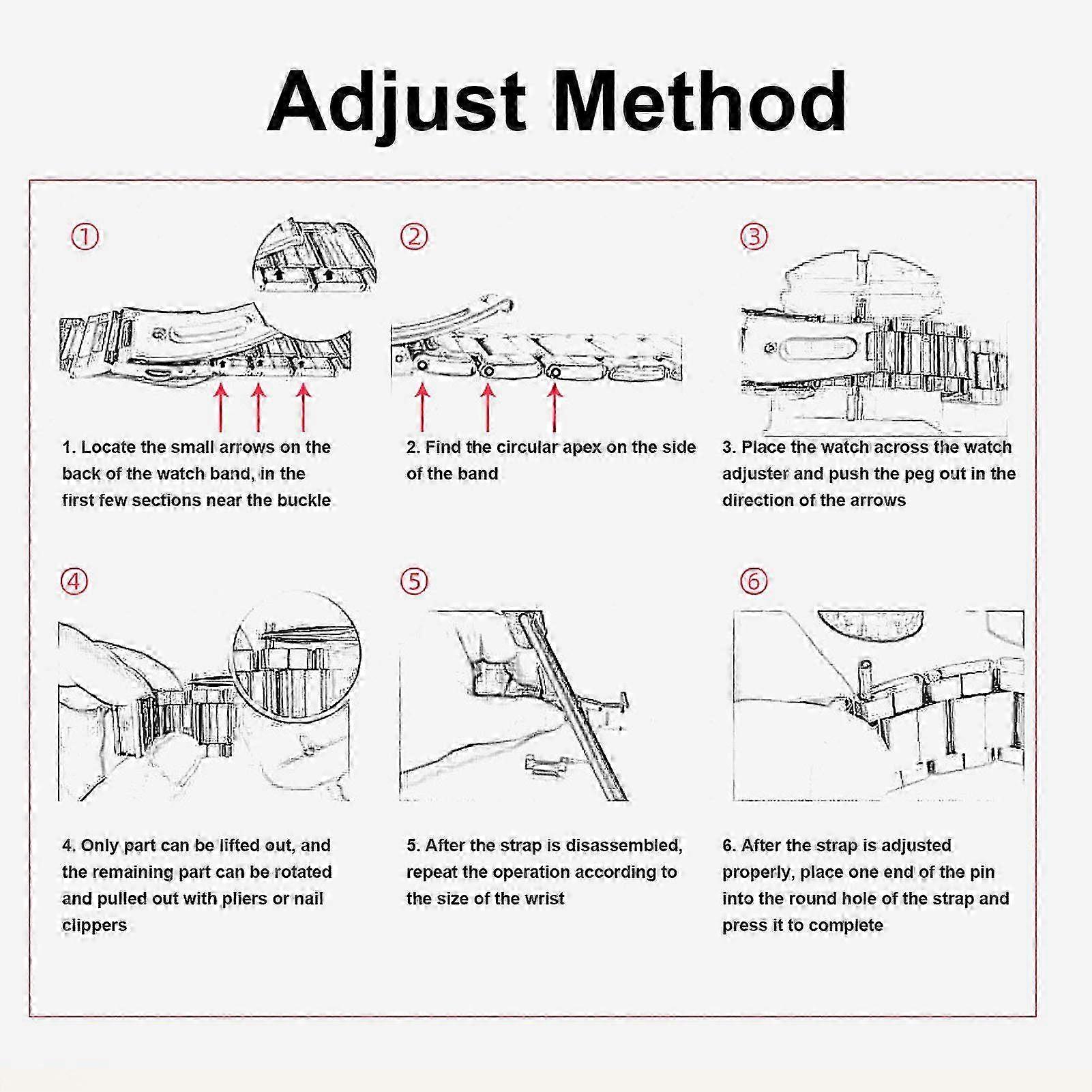 Adjust Method

①

1. Locate the small arrows on the back of the watch band, in the first few sections near the buckle

②

2. Find the circular apex on the side of the band

③

3. Place the watch across the watch adjuster and push the peg out in the direction of the arrows

④

4. Only part can be lifted out, and the remaining part can be rotated and pulled out with pliers or nail clippers

⑤

5. After the strap is disassembled, repeat the operation according to the size of the wrist

⑥

6. After the strap is adjusted properly, place one end of the pin into the round hole of the strap and press it to complete