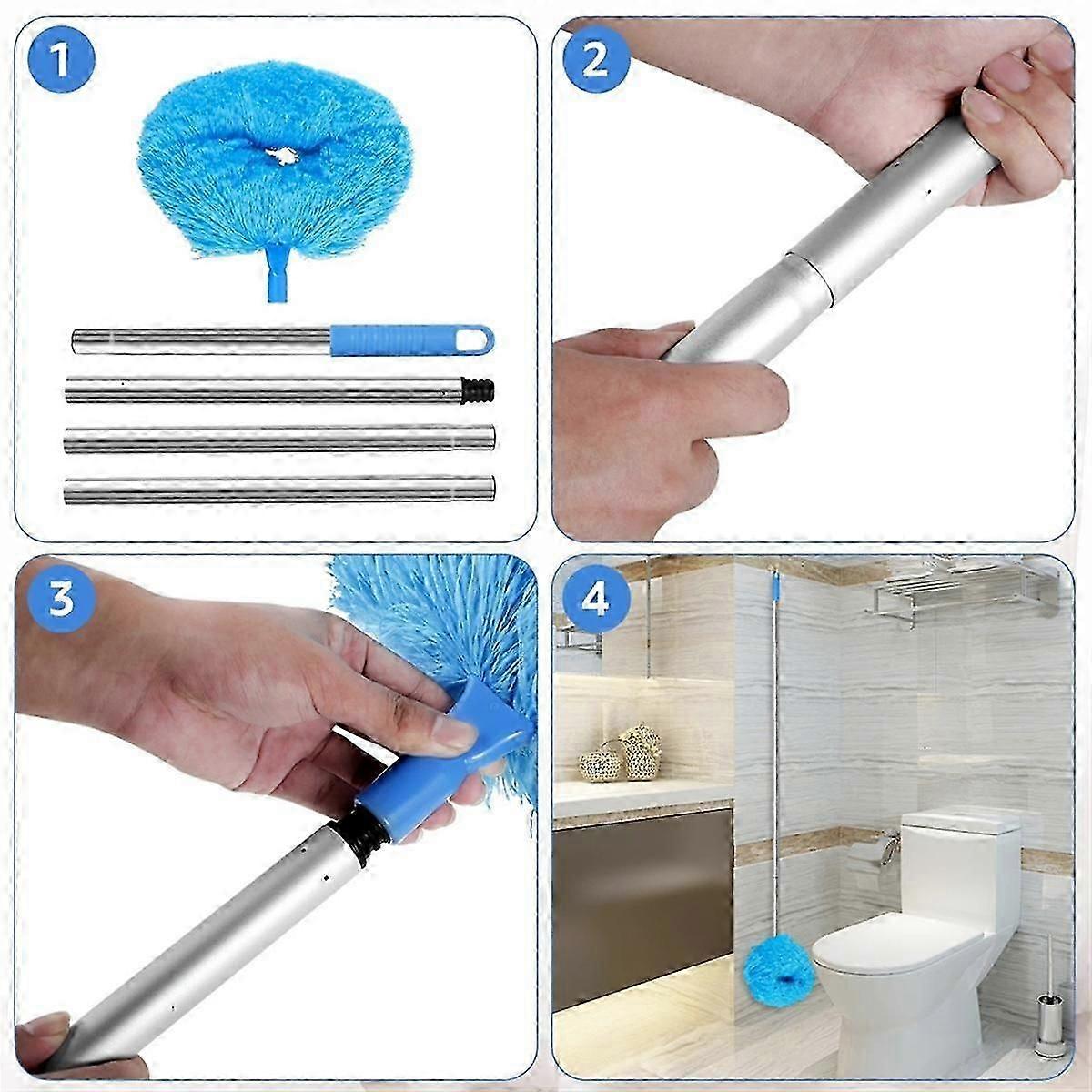 1

2

3

4