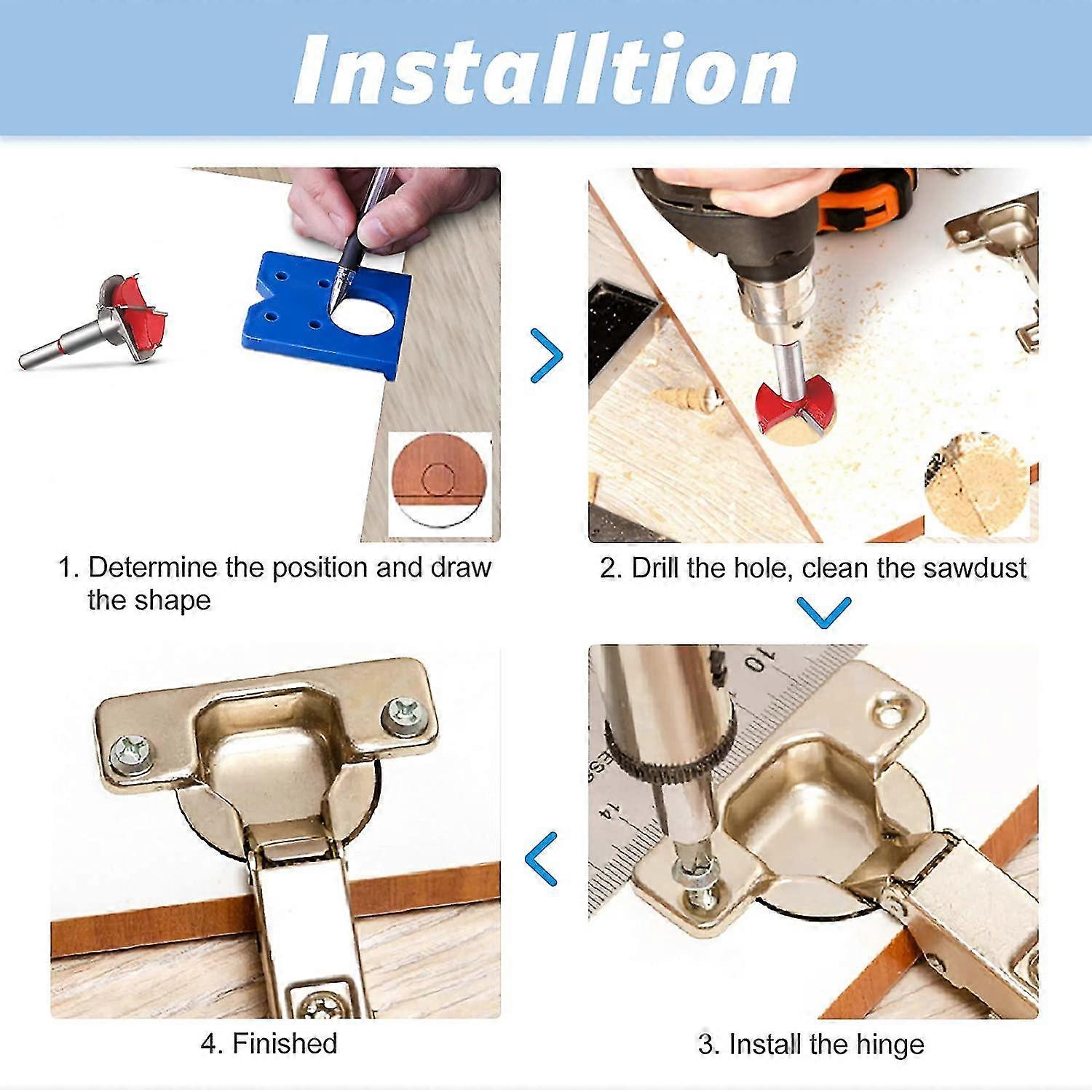 Installtion

1. Determine the position and draw the shape

2. Drill the hole, clean the sawdust

10

14

4. Finished

3. Install the hinge