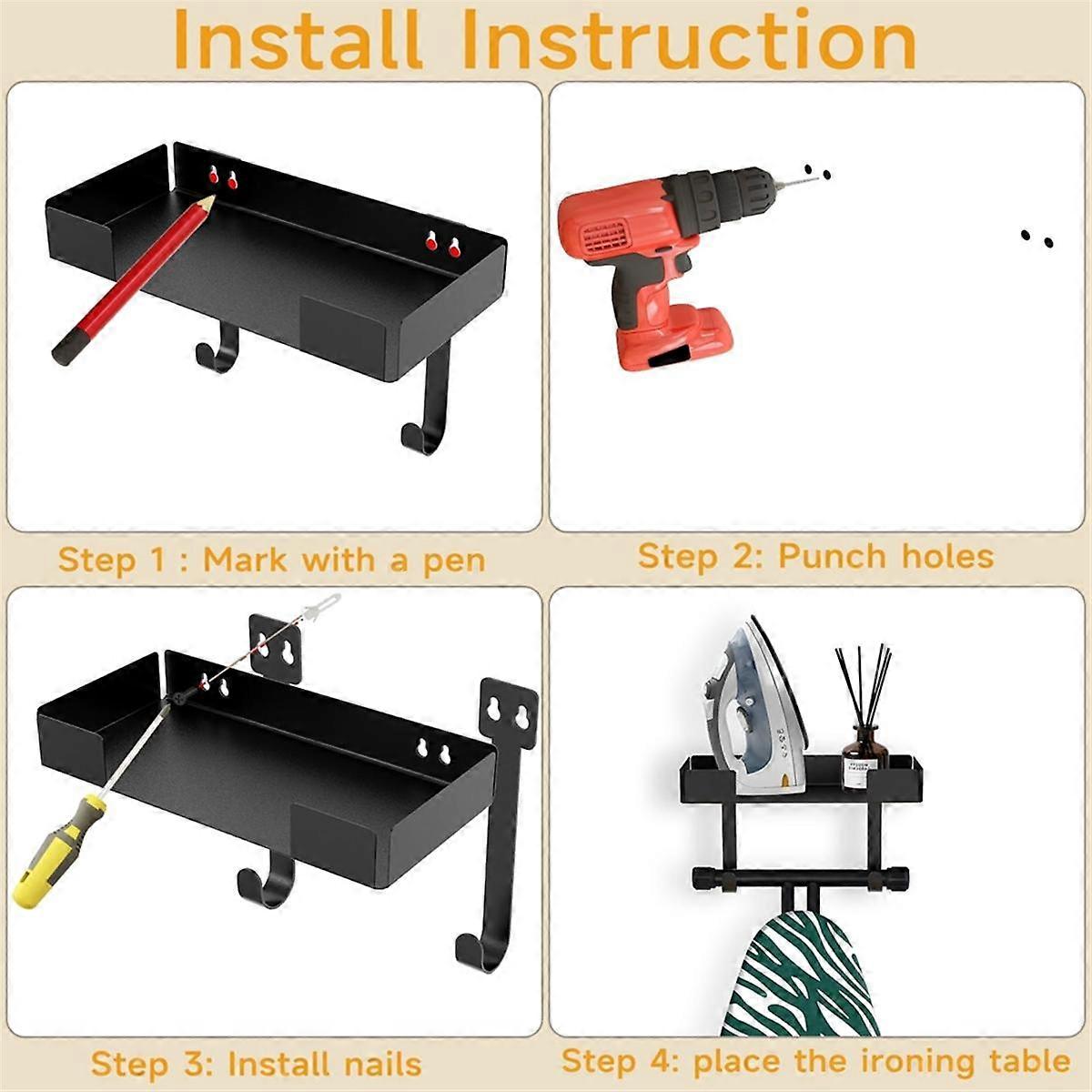 Install Instruction

Step 1 : Mark with a pen

Step 2: Punch holes

Step 3: Install nails

Step 4: place the ironing table