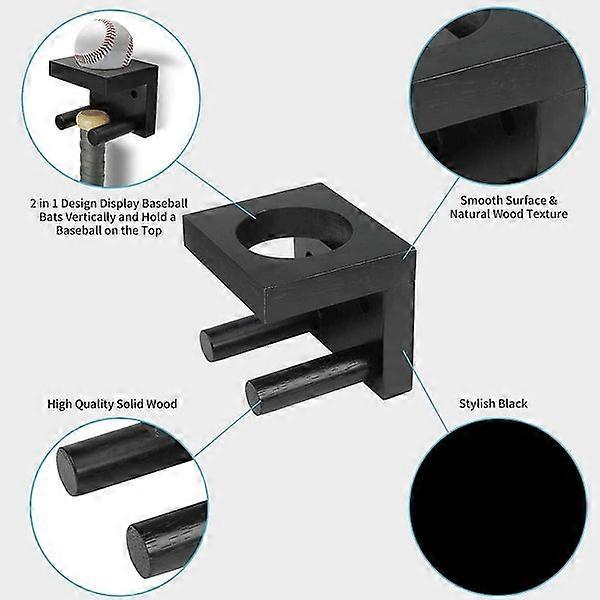 2 in 1 Design Display Baseball Bats Vertically and Hold a Baseball on the Top

Smooth Surface & Natural Wood Texture

High Quality Solid Wood

Stylish Black