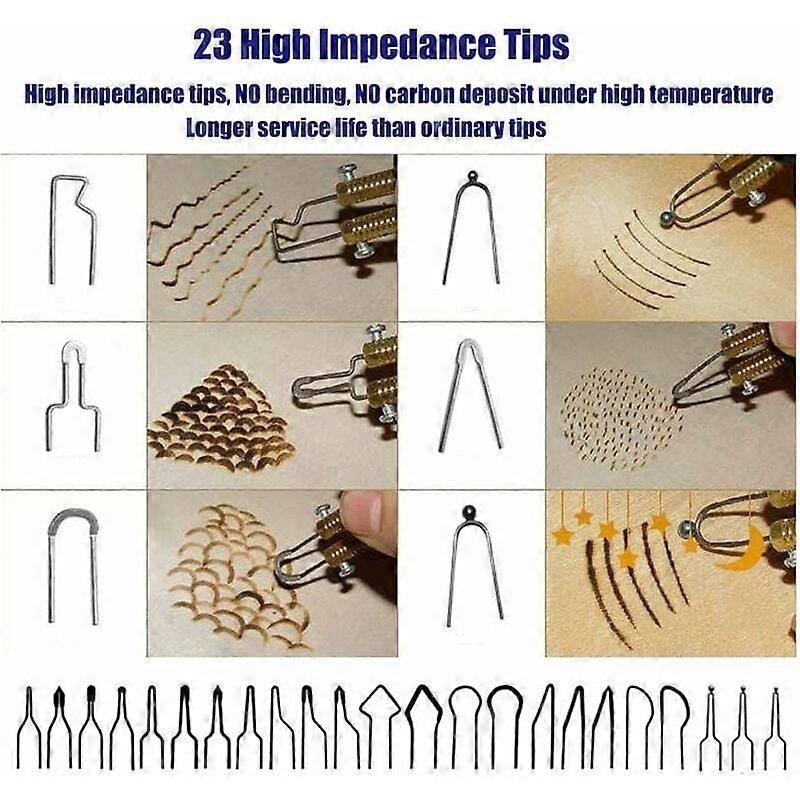 23 High Impedance Tips

High impedance tips, NO bending, NO carbon deposit under high temperature
Longer service life than ordinary tips