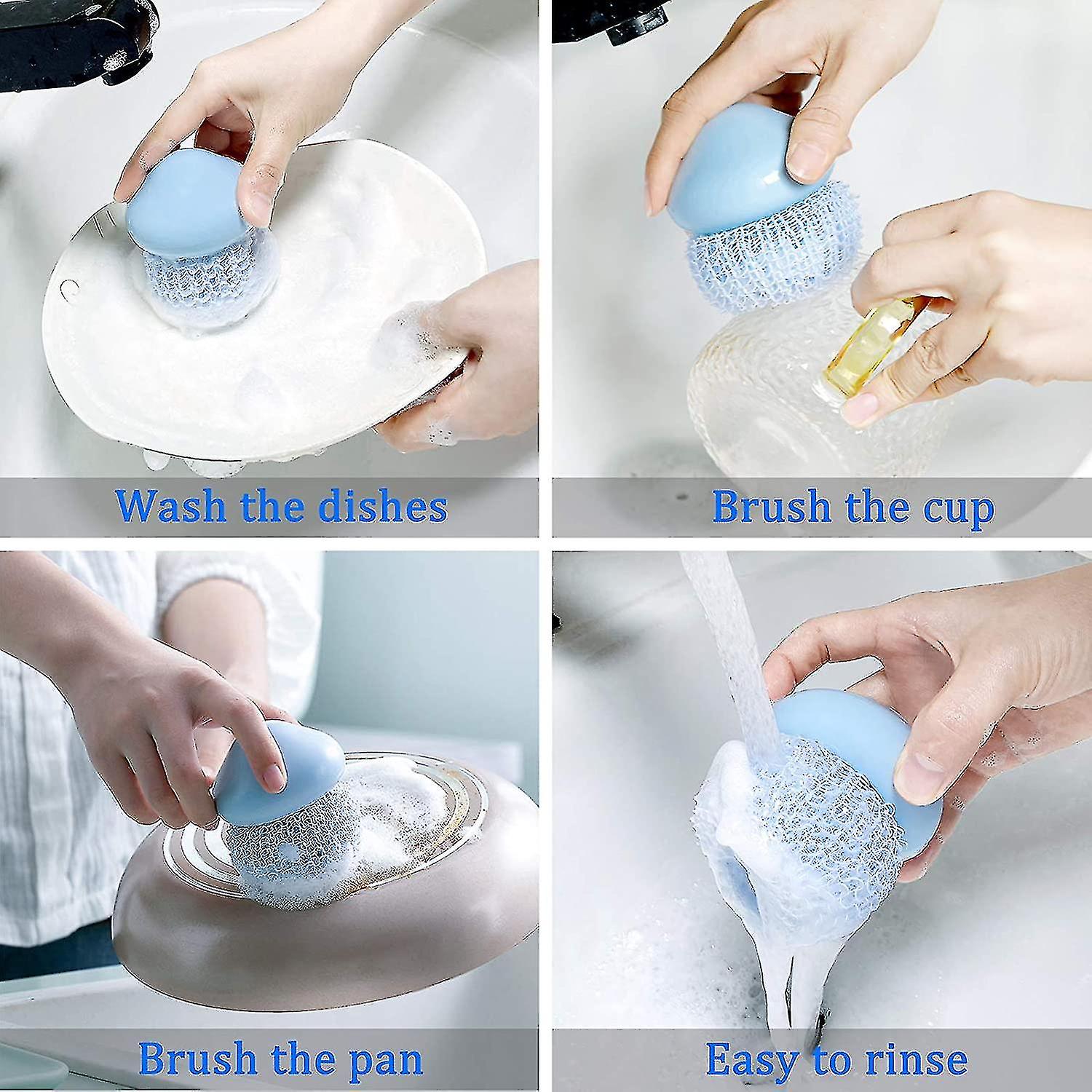 Wash the dishes

Brush the cup

Brush the pan

Easy to rinse