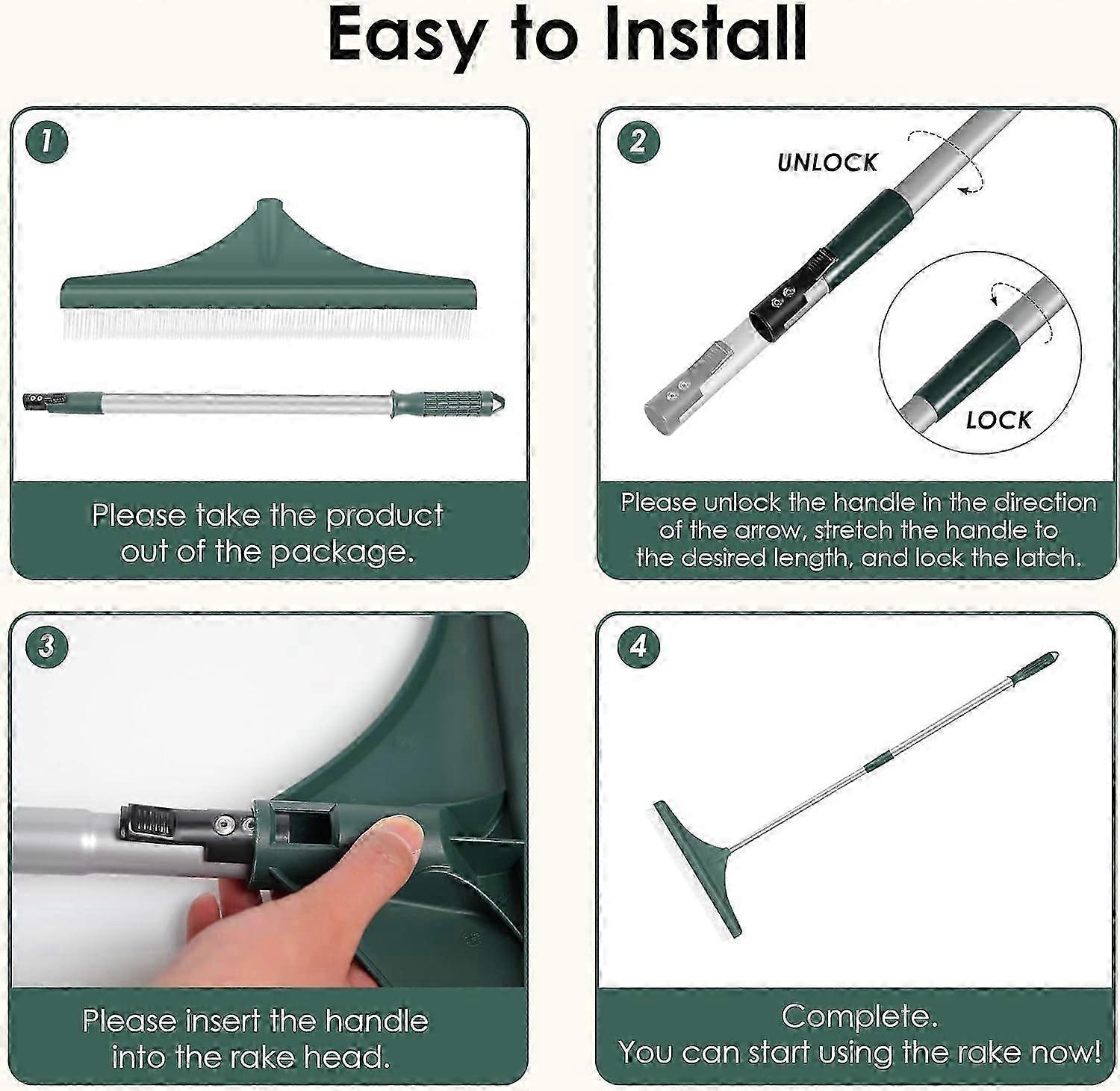 Easy to Install

1

Please take the product out of the package.

2

UNLOCK

LOCK

Please unlock the handle in the direction of the arrow, stretch the handle to the desired length, and lock the latch.

3

Please insert the handle into the rake head.

4

Complete.
You can start using the rake now!