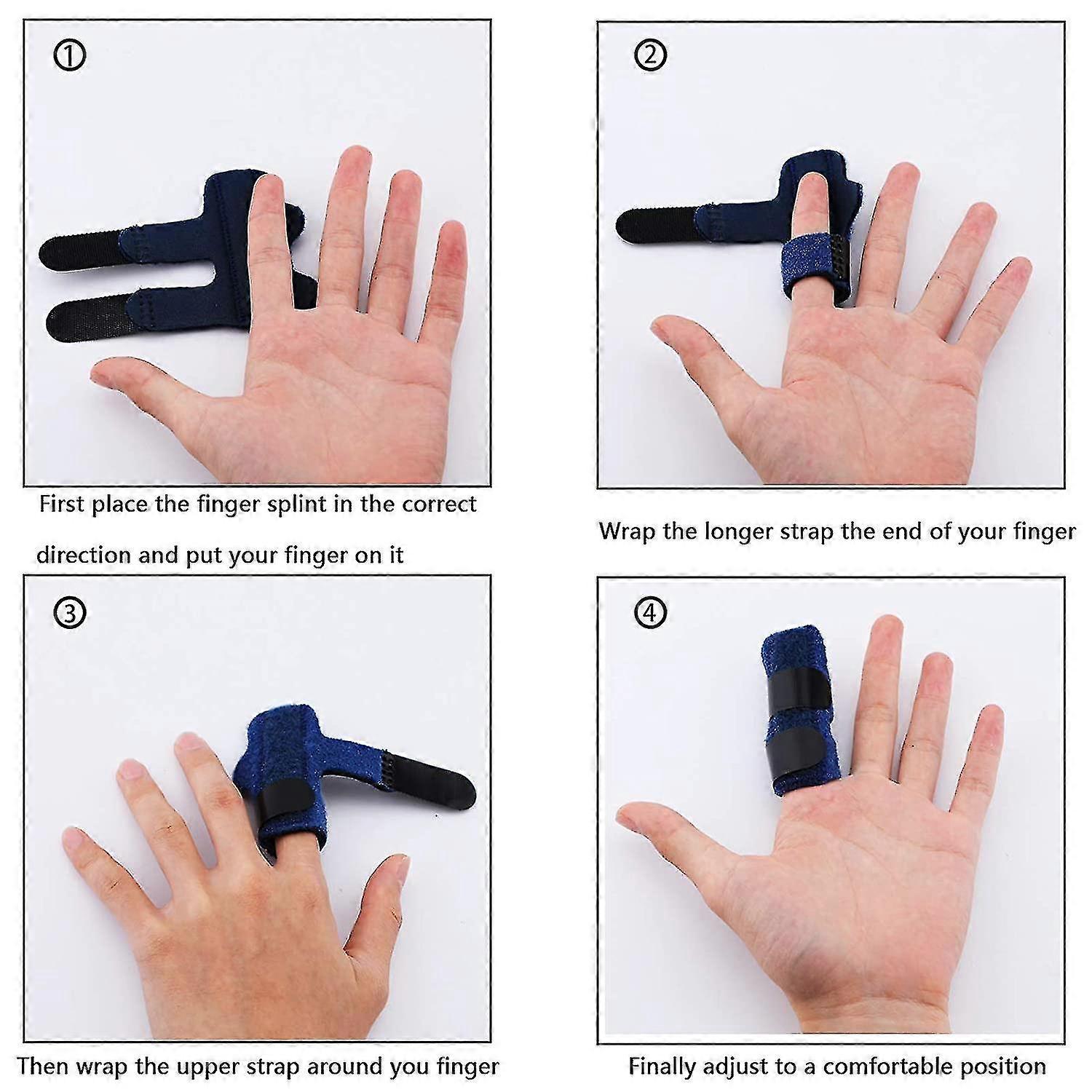 ①

First place the finger splint in the correct direction and put your finger on it

②

Wrap the longer strap the end of your finger

③

Then wrap the upper strap around you finger

④

Finally adjust to a comfortable position