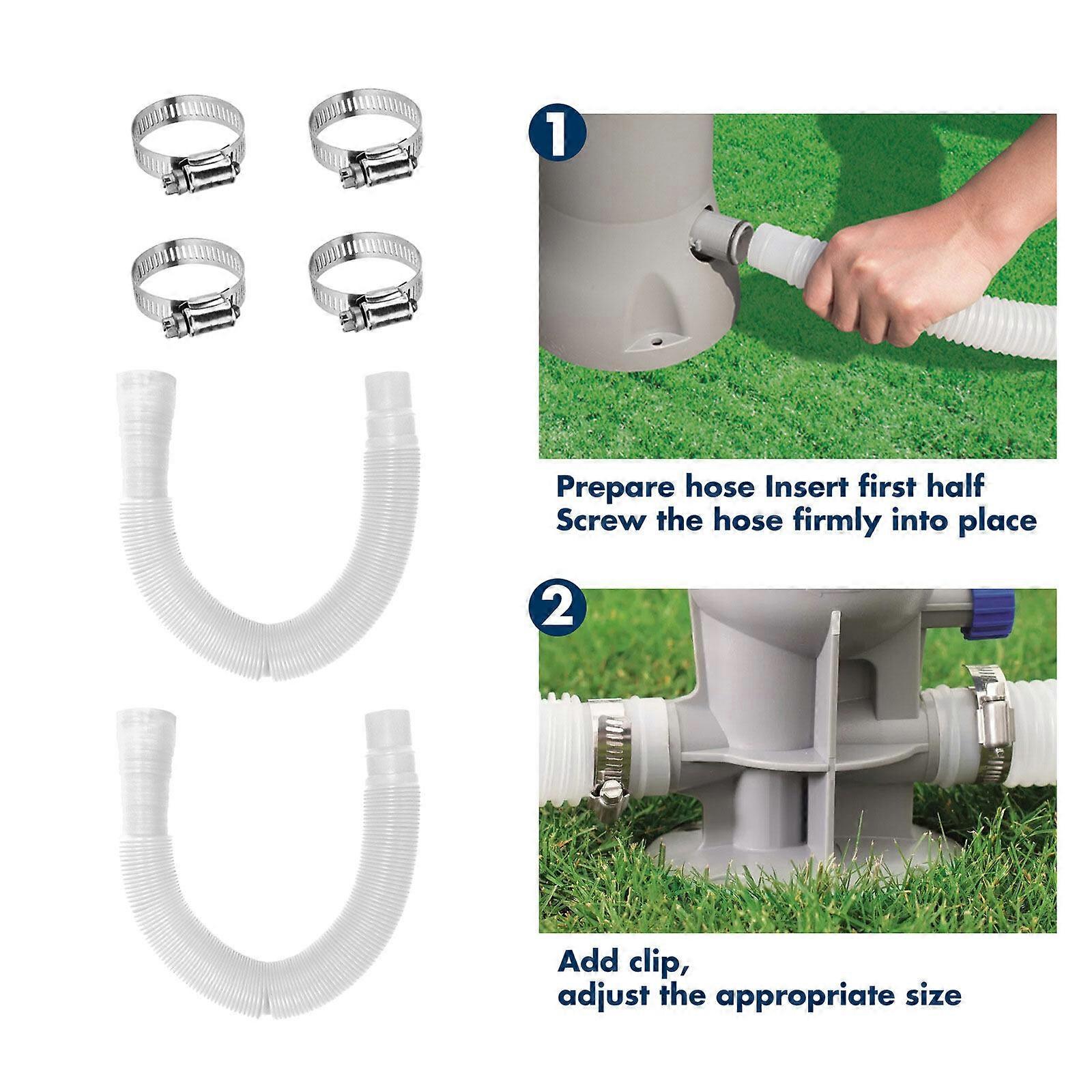 1

Prepare hose Insert first half
Screw the hose firmly into place

2

Add clip,
adjust the appropriate size