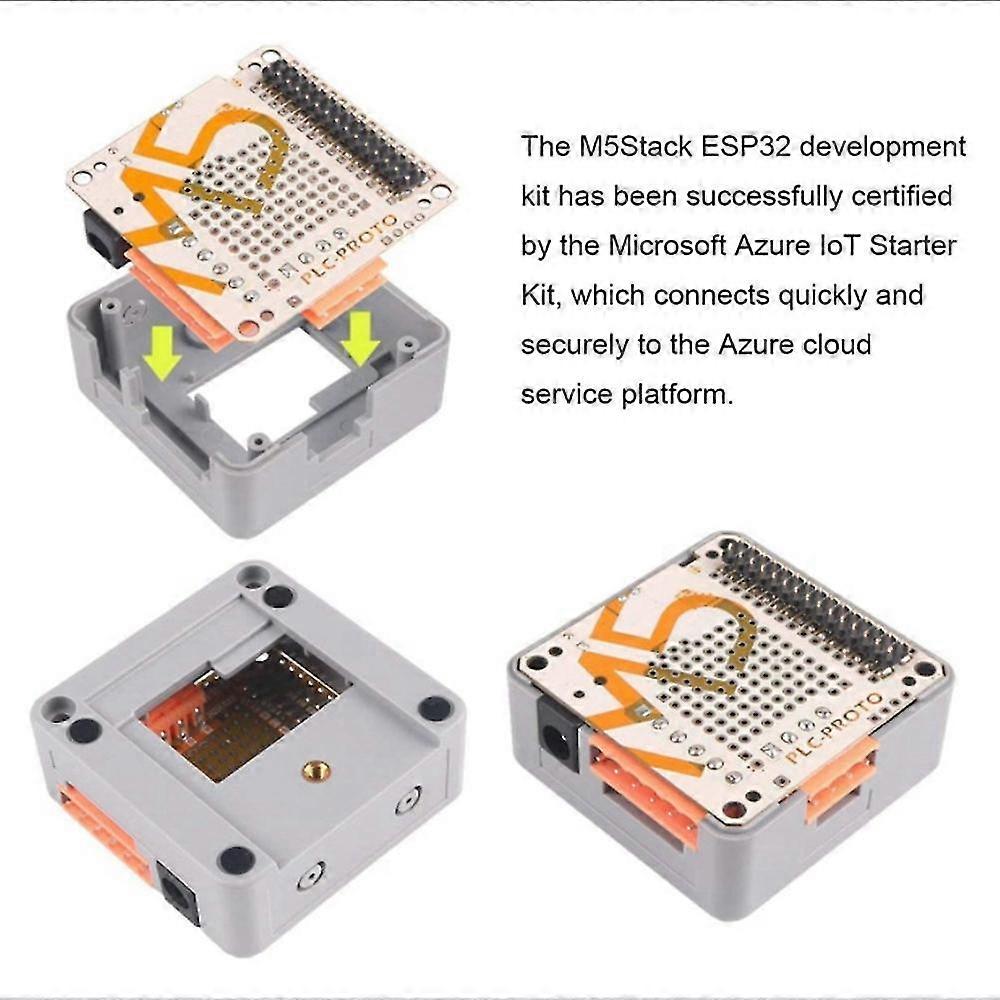 The M5Stack ESP32 development kit has been successfully certified by the Microsoft Azure IoT Starter Kit, which connects quickly and securely to the Azure cloud service platform.

M5
PLC-PROTO

M5
PLC-PROTO