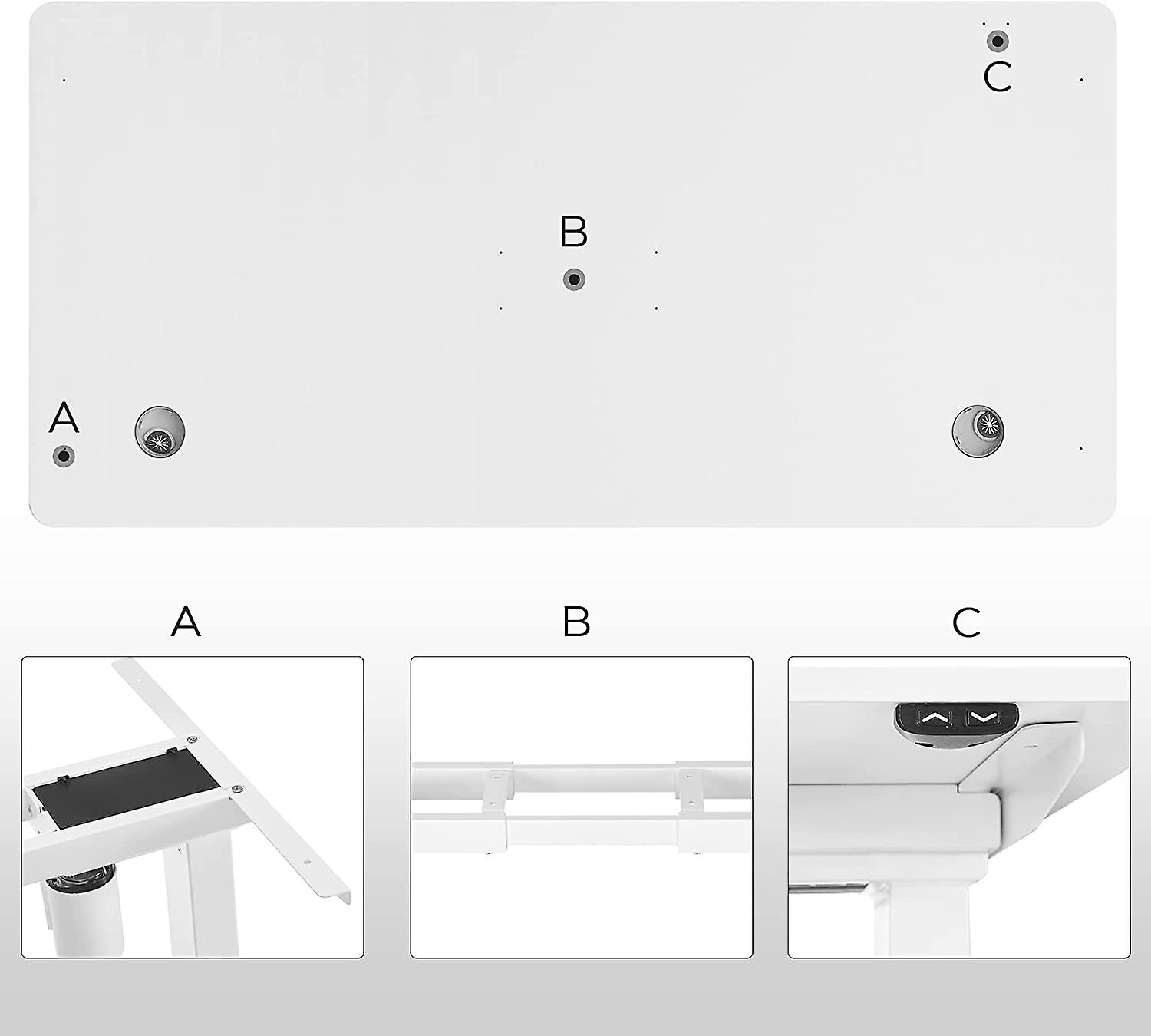 C

B

A

A

B

C