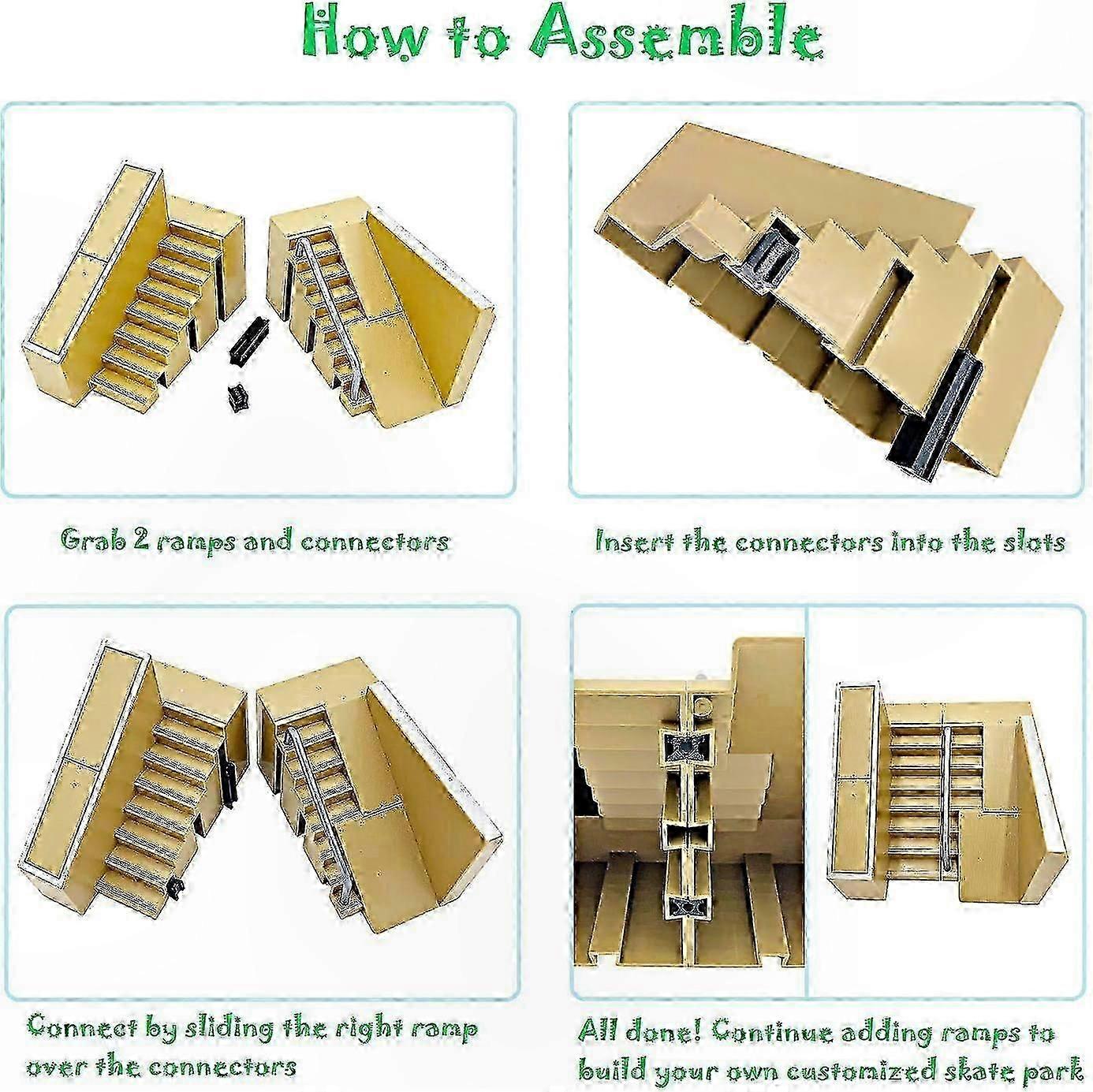 How to Assemble

Grab 2 ramps and connectors

Insert the connectors into the slots

Connect by sliding the right ramp over the connectors

All done! Continue adding ramps to build your own customized skate park