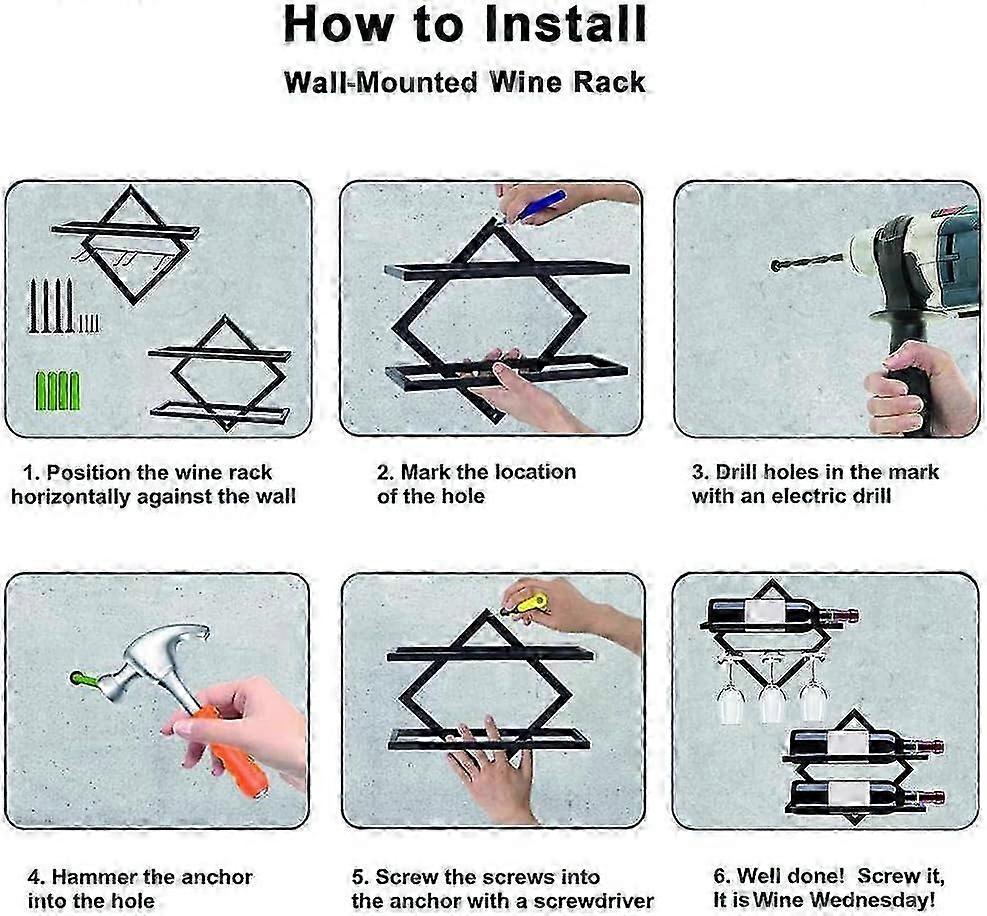 How to Install

Wall-Mounted Wine Rack

1. Position the wine rack horizontally against the wall

2. Mark the location of the hole

3. Drill holes in the mark with an electric drill

4. Hammer the anchor into the hole

5. Screw the screws into the anchor with a screwdriver

6. Well done! Screw it, It is Wine Wednesday!