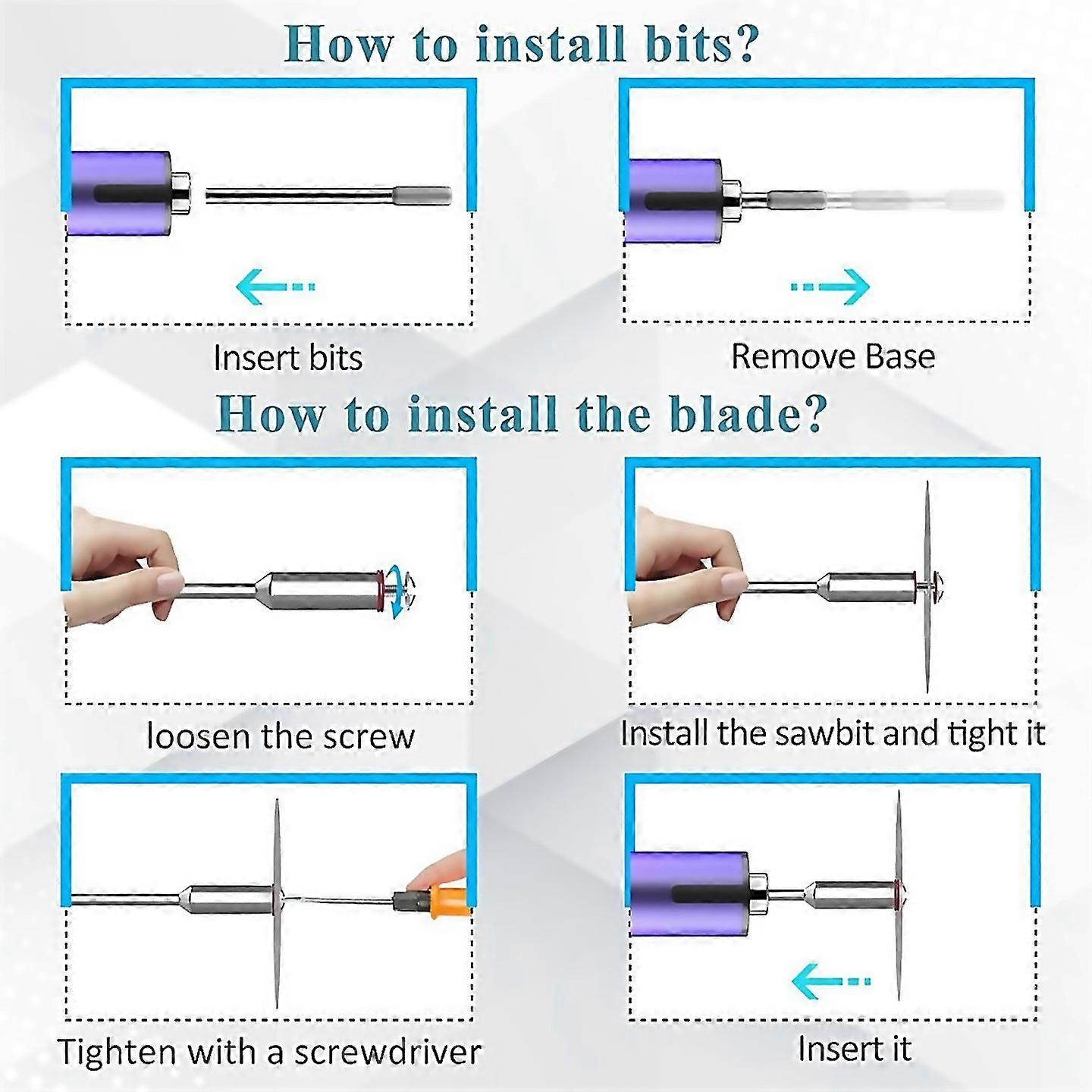 How to install bits?

Insert bits

Remove Base

How to install the blade?

loosen the screw

Install the sawbit and tight it

Tighten with a screwdriver

Insert it