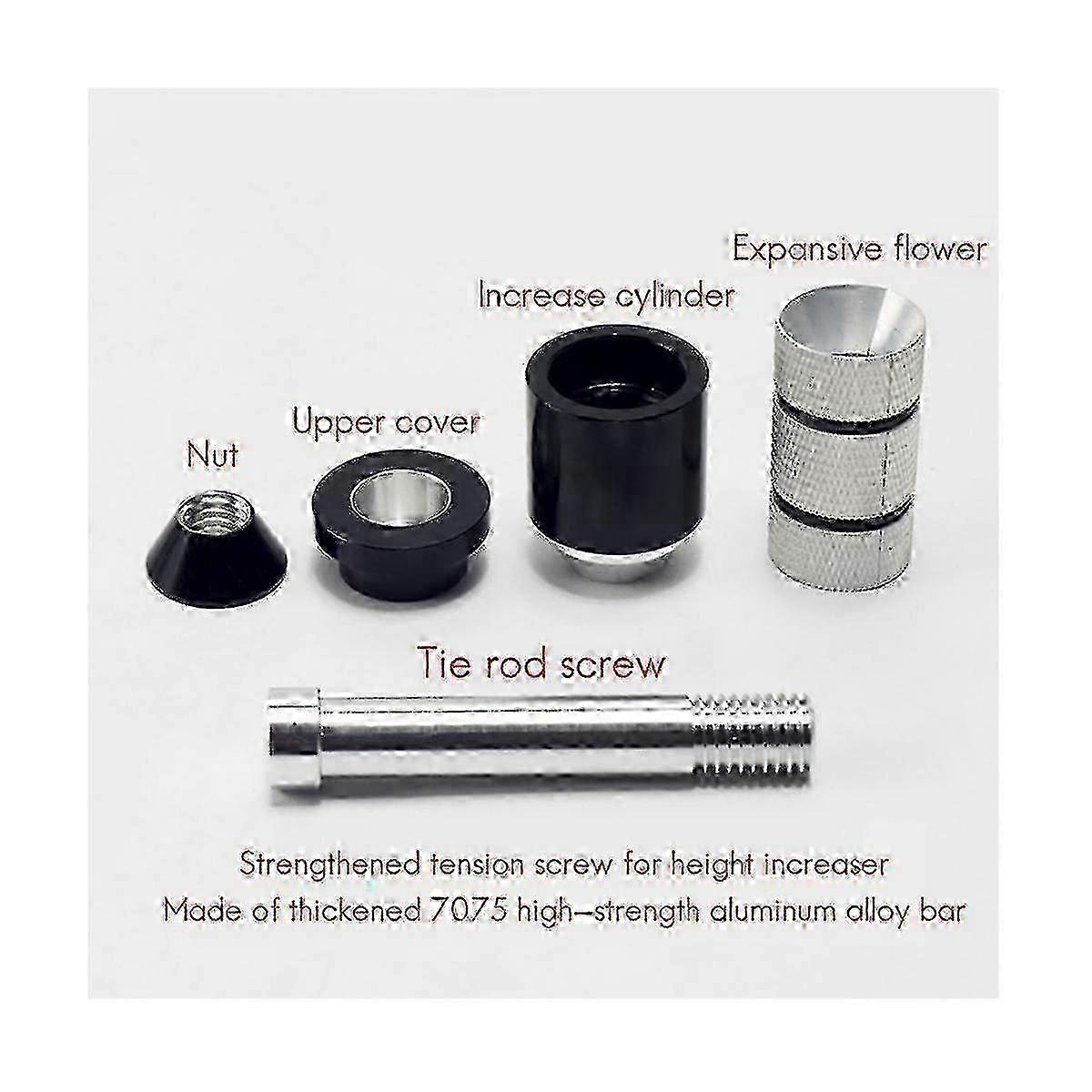 Expansive flower

Increase cylinder

Upper cover

Nut

Tie rod screw

Strengthened tension screw for height increaser
Made of thickened 7075 high-strength aluminum alloy bar