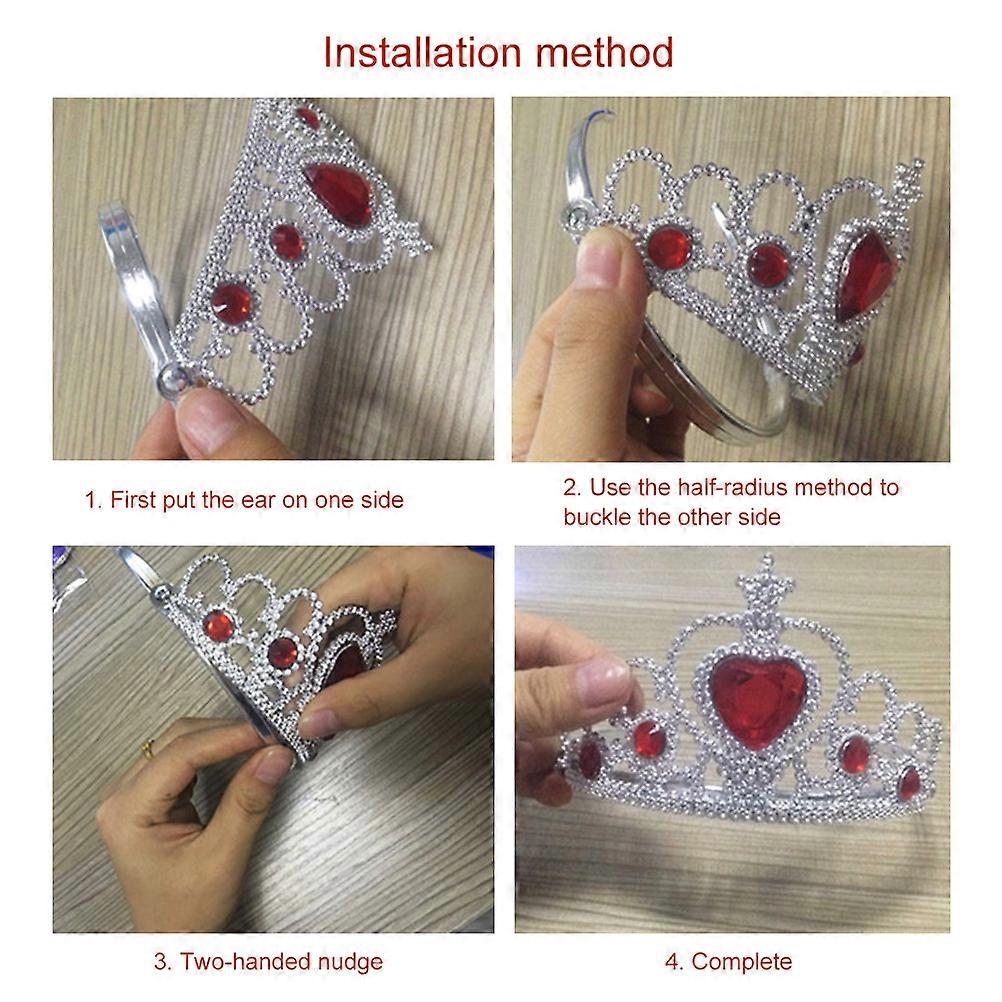 Installation method

1. First put the ear on one side

2. Use the half-radius method to buckle the other side

3. Two-handed nudge

4. Complete