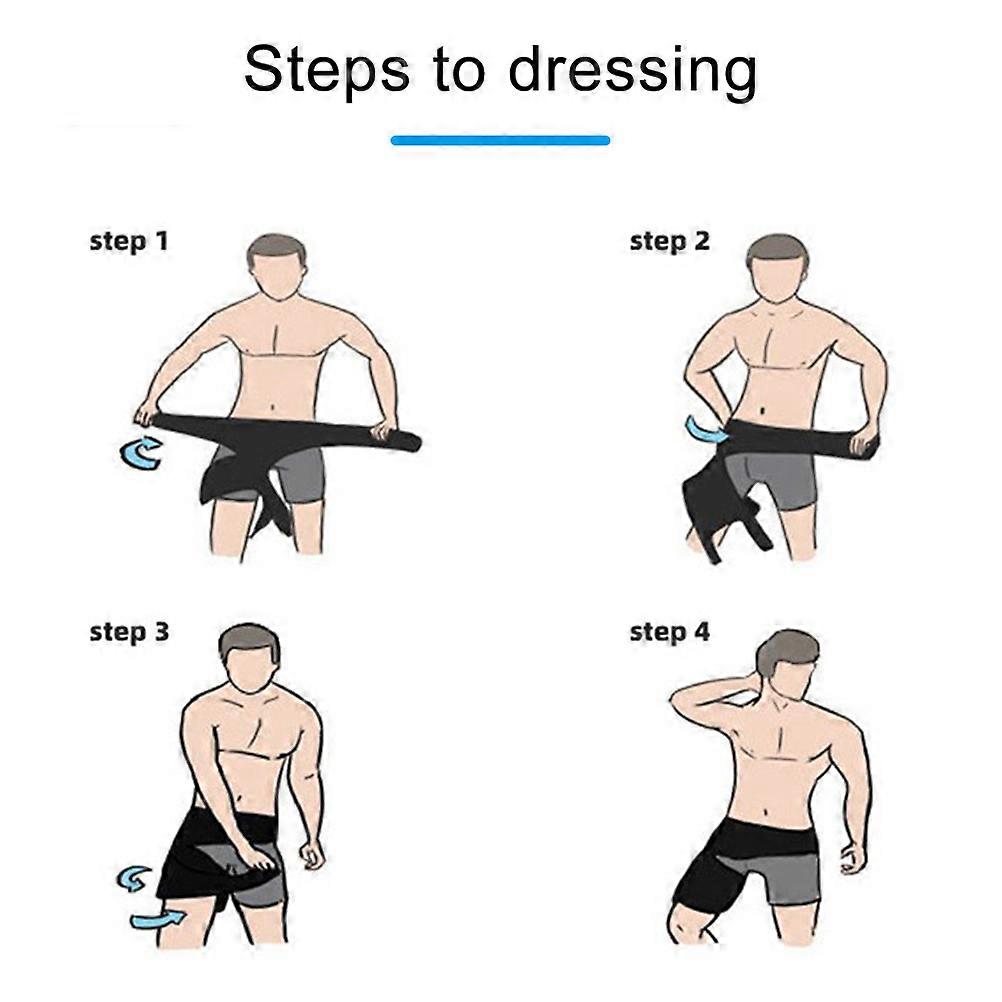 Steps to dressing

step 1

step 2

step 3

step 4