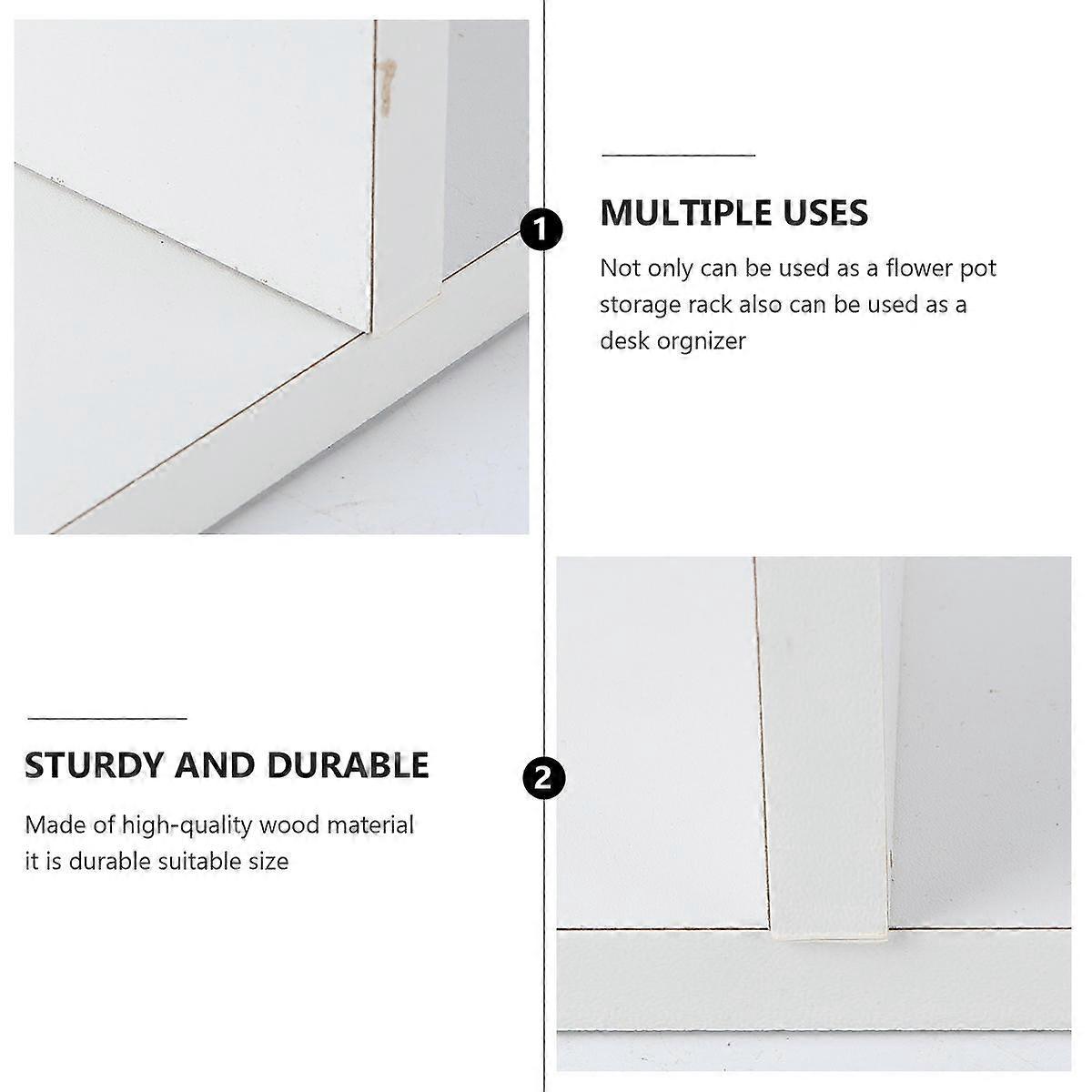 1

MULTIPLE USES

Not only can be used as a flower pot storage rack also can be used as a desk orgnizer

STURDY AND DURABLE

Made of high-quality wood material it is durable suitable size

2