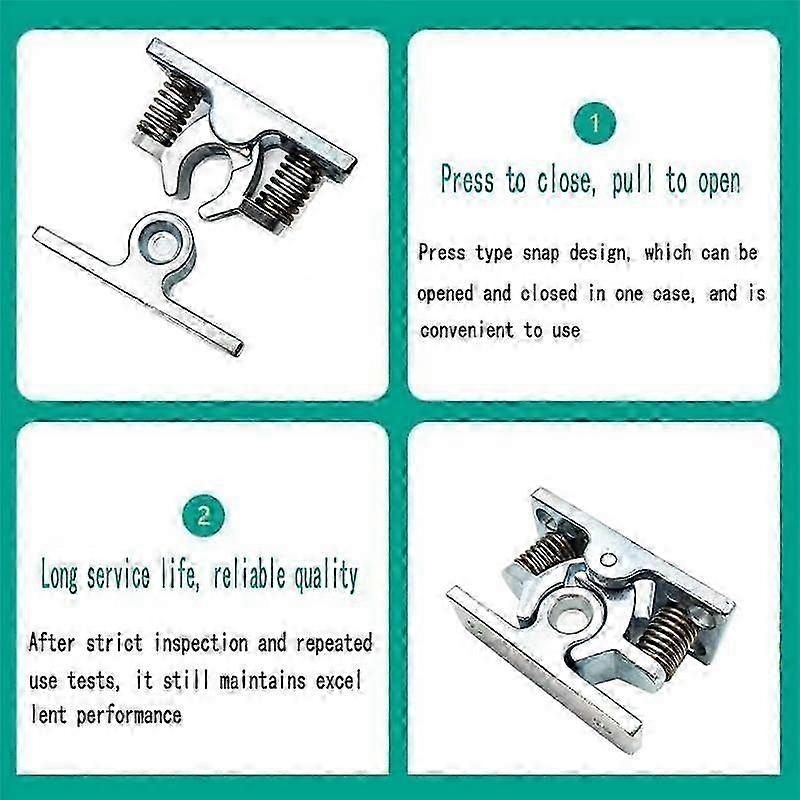 1

Press to close, pull to open

Press type snap design, which can be opened and closed in one case, and is convenient to use

2

Long service life, reliable quality

After strict inspection and repeated use tests, it still maintains excel lent performance