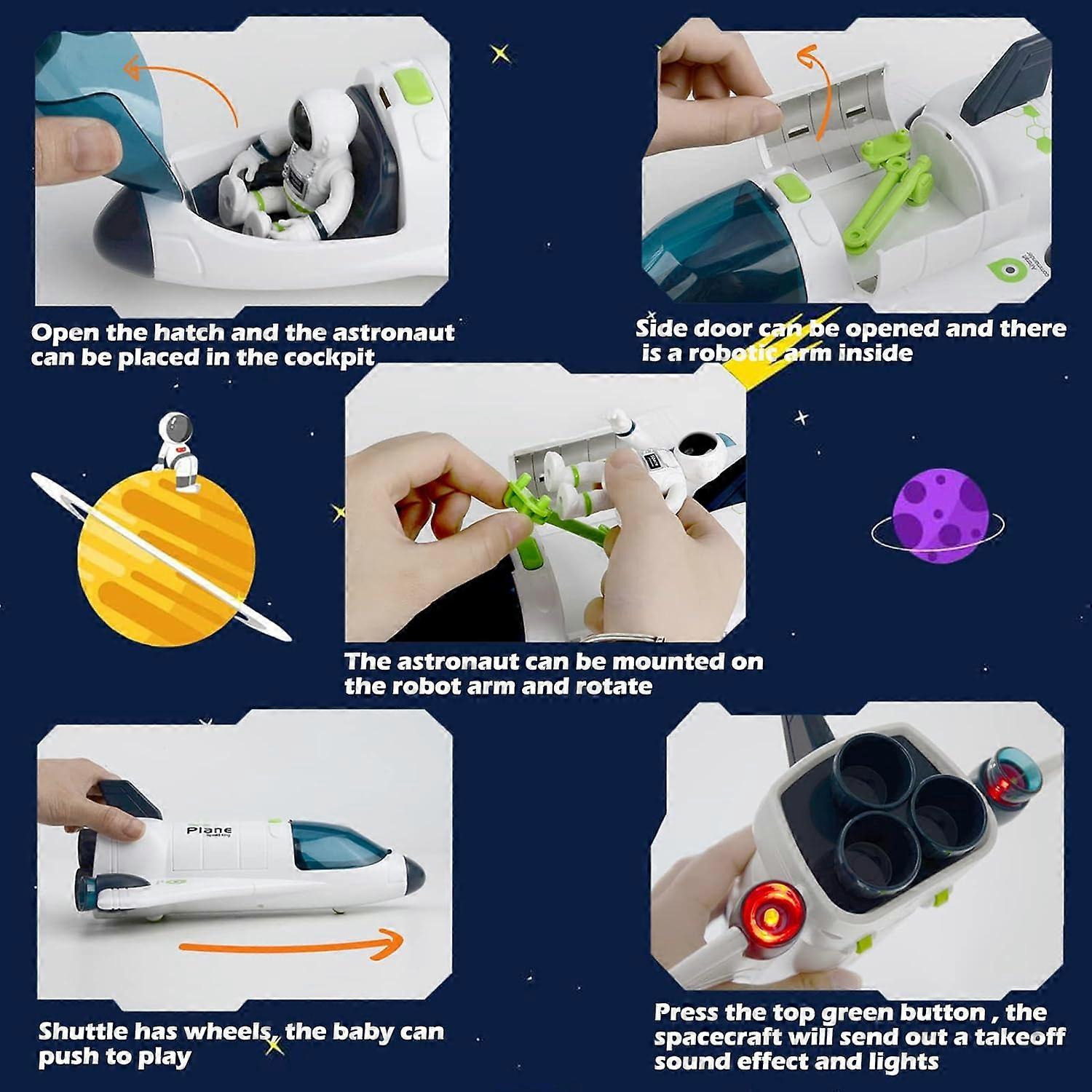 Open the hatch and the astronaut can be placed in the cockpit

Side door can be opened and there is a robotic arm inside

The astronaut can be mounted on the robot arm and rotate

Plane

Shuttle has wheels, the baby can push to play

Press the top green button , the spacecraft will send out a takeoff sound effect and lights