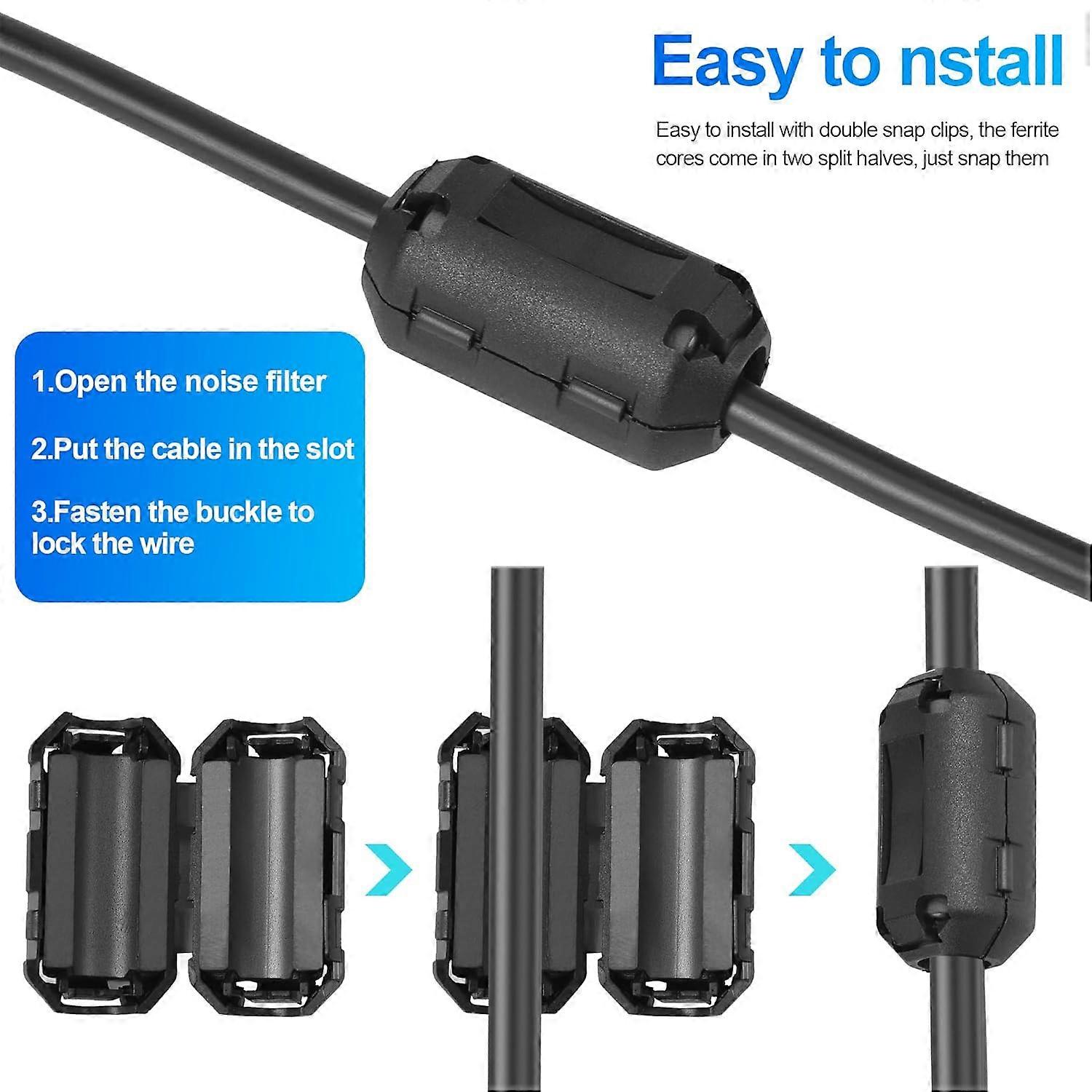 Easy to nstall

Easy to install with double snap clips, the ferrite cores come in two split halves, just snap them

1.Open the noise filter

2.Put the cable in the slot

3.Fasten the buckle to lock the wire