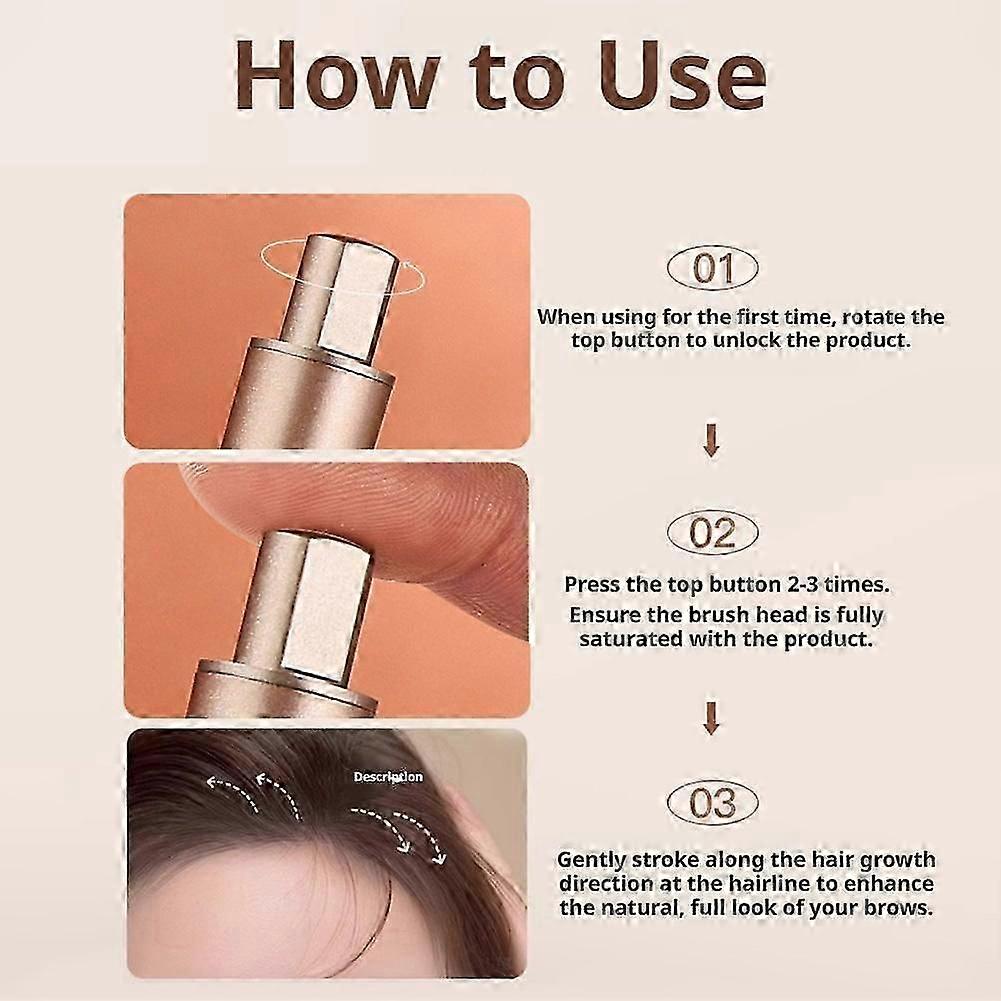 How to Use

01
When using for the first time, rotate the top button to unlock the product.

02
Press the top button 2-3 times.
Ensure the brush head is fully saturated with the product.

Description

03
Gently stroke along the hair growth direction at the hairline to enhance the natural, full look of your brows.