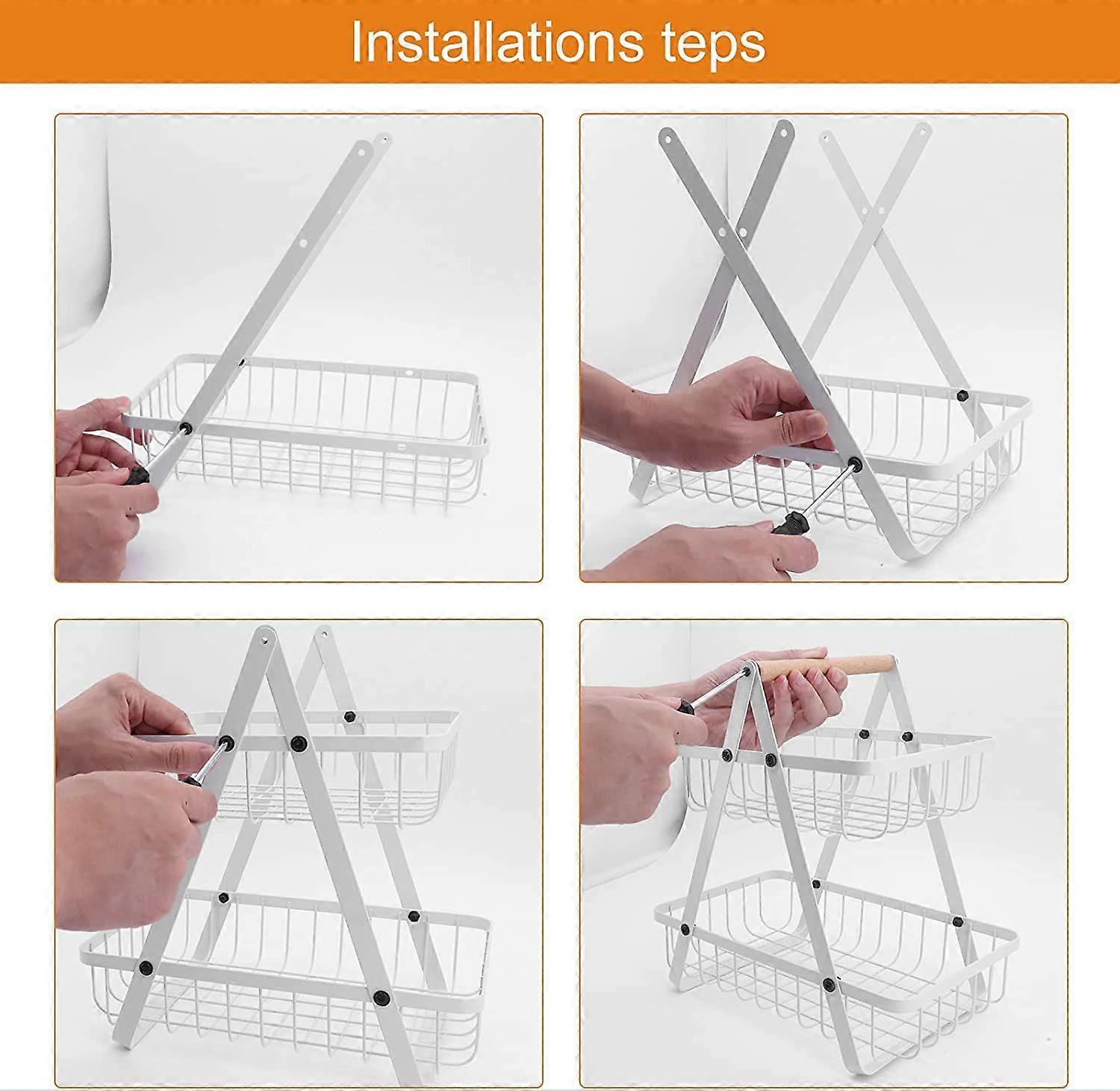 Installations teps