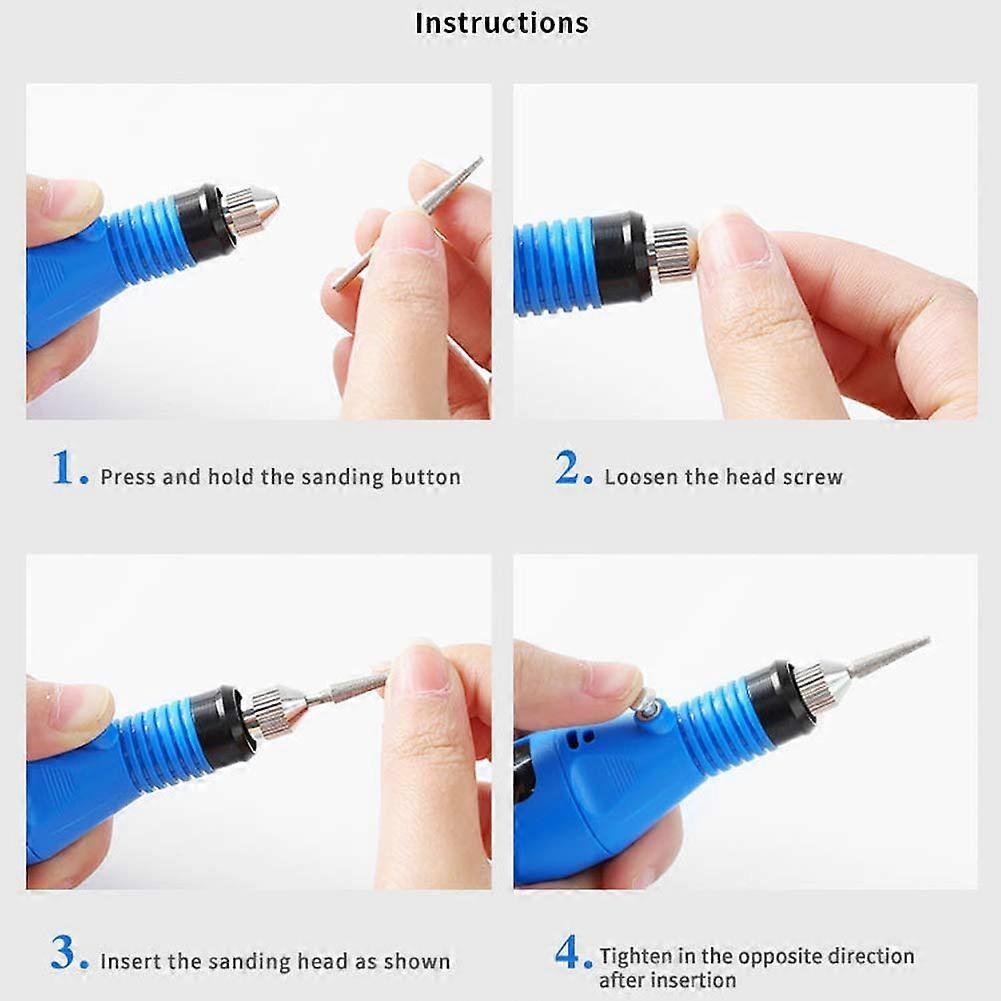 Instructions

1. Press and hold the sanding button

2. Loosen the head screw

3. Insert the sanding head as shown

4. Tighten in the opposite direction after insertion