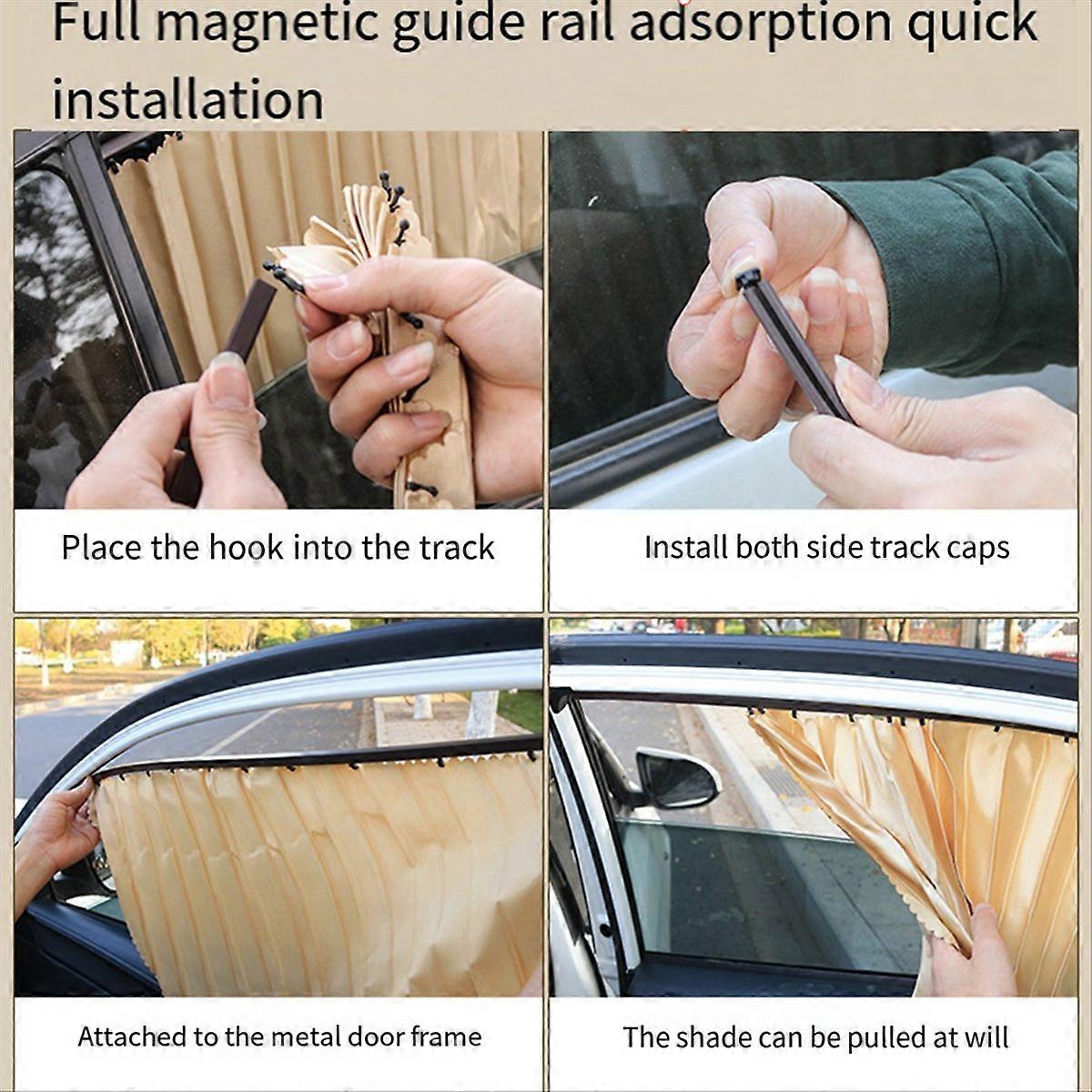 Full magnetic guide rail adsorption quick installation

Place the hook into the track

Install both side track caps

Attached to the metal door frame

The shade can be pulled at will