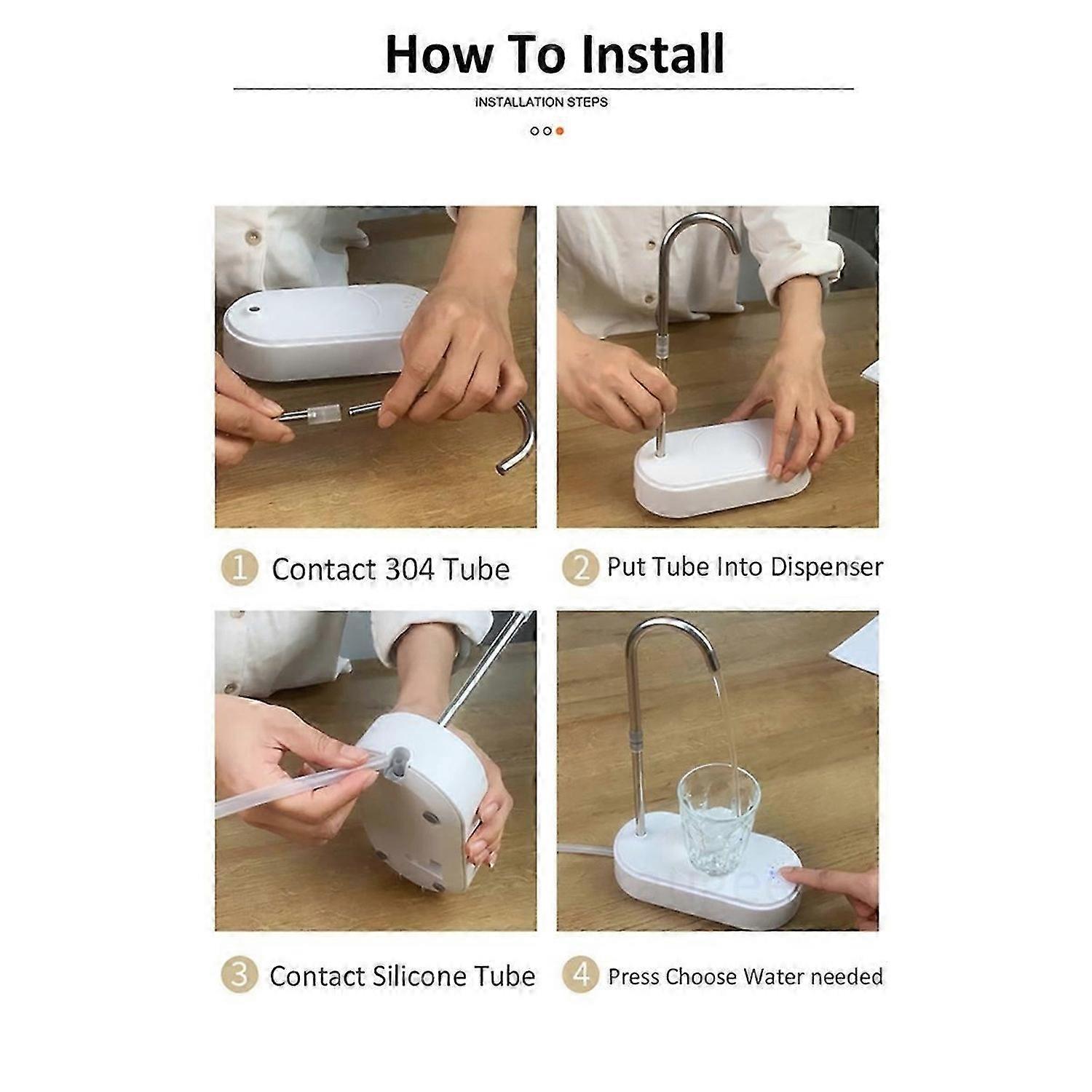 How To Install

INSTALLATION STEPS

1 Contact 304 Tube

2 Put Tube Into Dispenser

3 Contact Silicone Tube

4 Press Choose Water needed