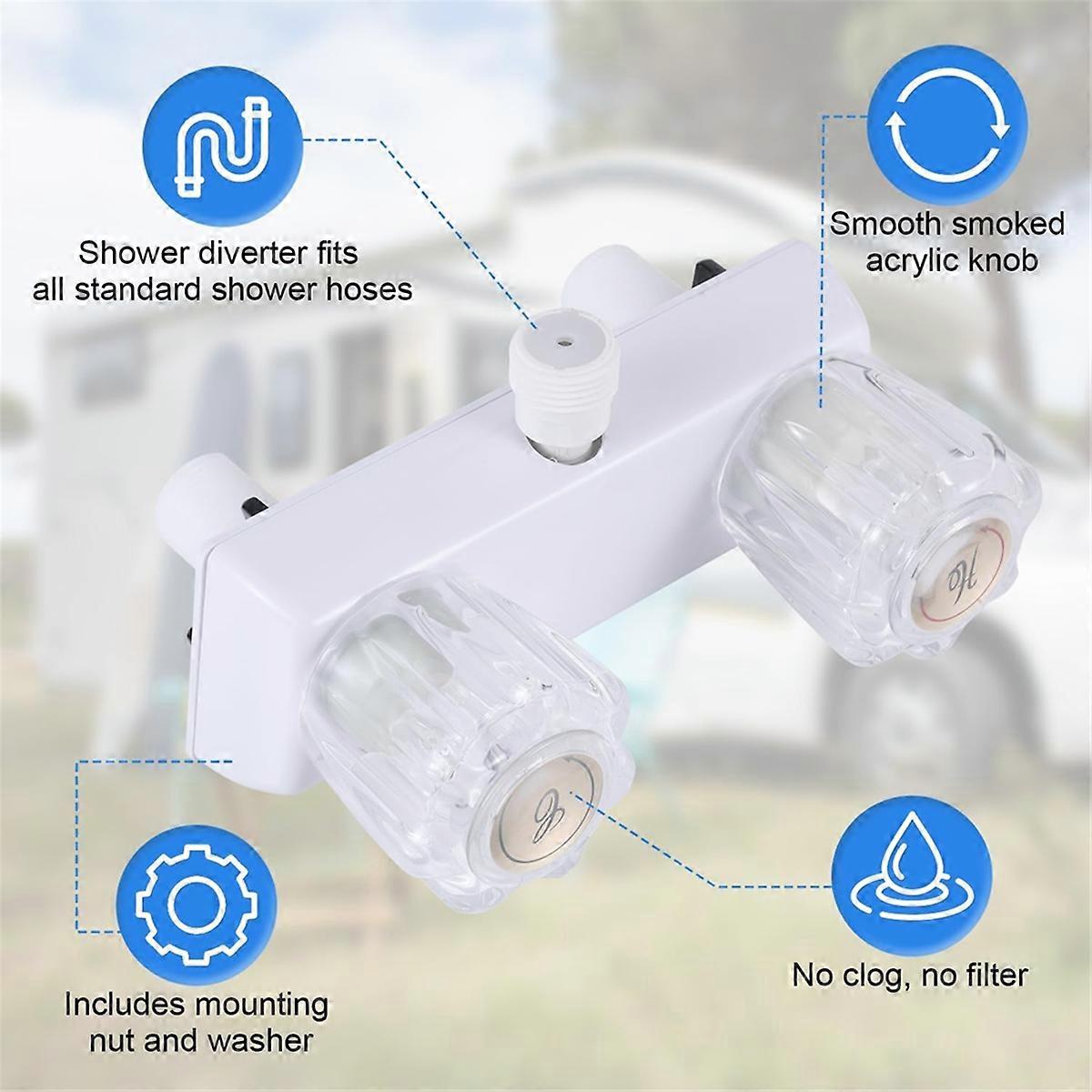 Shower diverter fits all standard shower hoses

Smooth smoked acrylic knob

H

C

Includes mounting nut and washer

No clog, no filter