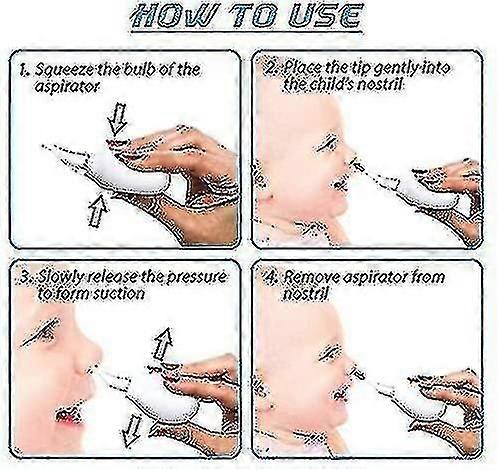 HOW TO USE

1. Squeeze the bulb of the aspirator

2. Place the tip gently into the child's nostril

3. Slowly release the pressure to form suction

4. Remove aspirator from nostril