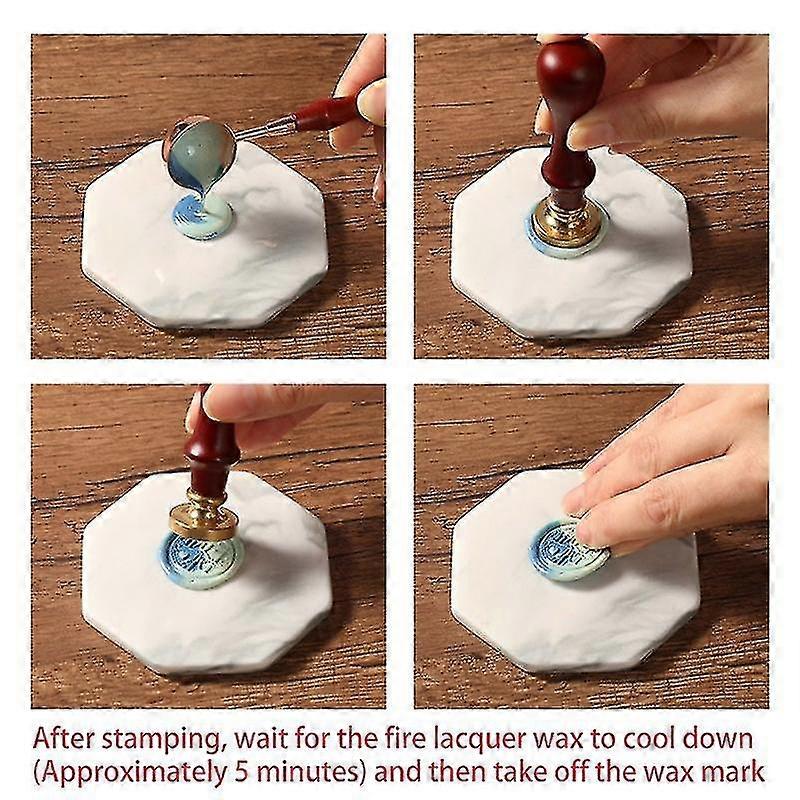 After stamping, wait for the fire lacquer wax to cool down (Approximately 5 minutes) and then take off the wax mark