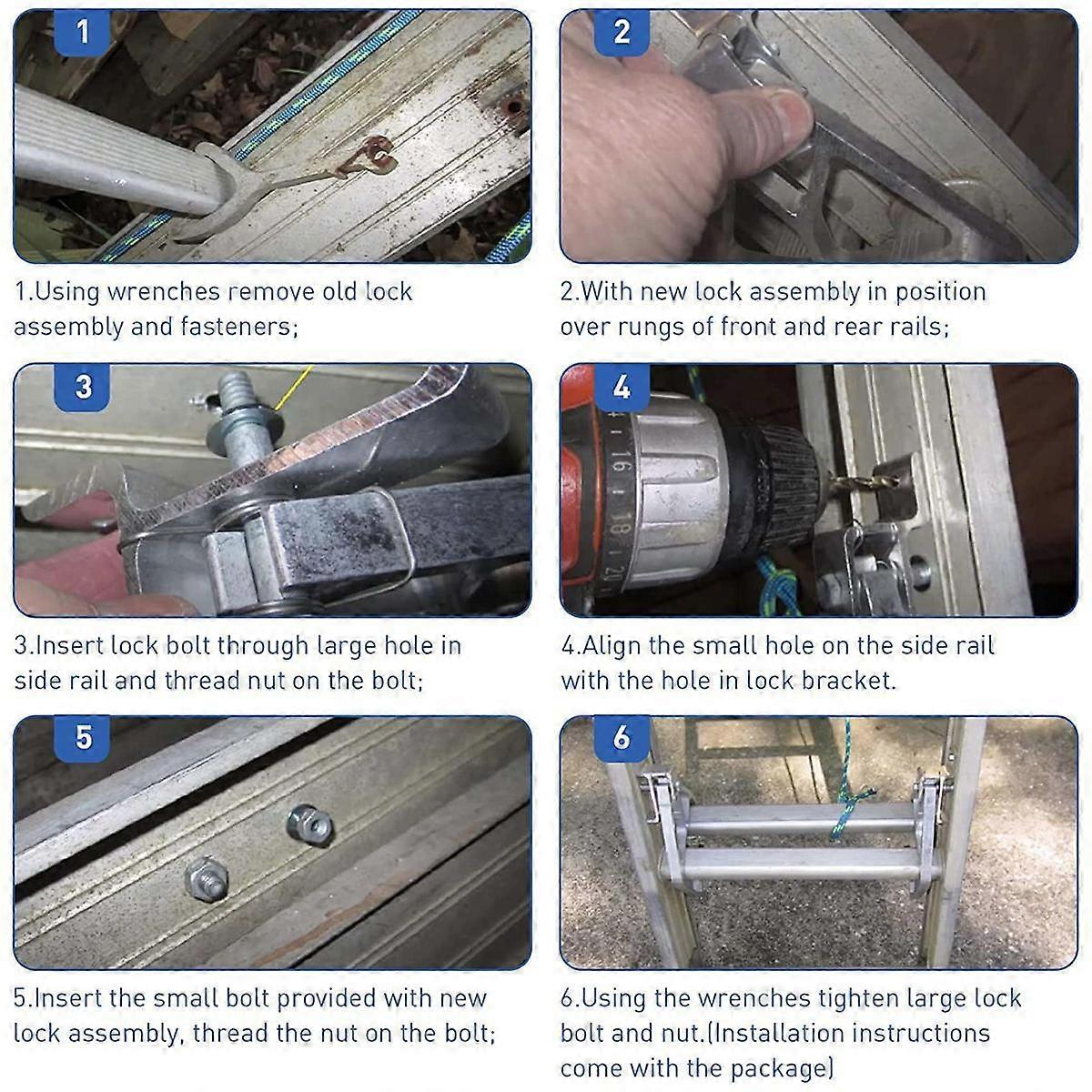 1

1.Using wrenches remove old lock assembly and fasteners;

2

2.With new lock assembly in position over rungs of front and rear rails;

3

3.Insert lock bolt through large hole in side rail and thread nut on the bolt;

4

16
18
20

4.Align the small hole on the side rail with the hole in lock bracket.

5

5.Insert the small bolt provided with new lock assembly, thread the nut on the bolt;

6

6.Using the wrenches tighten large lock bolt and nut.(Installation instructions come with the package)