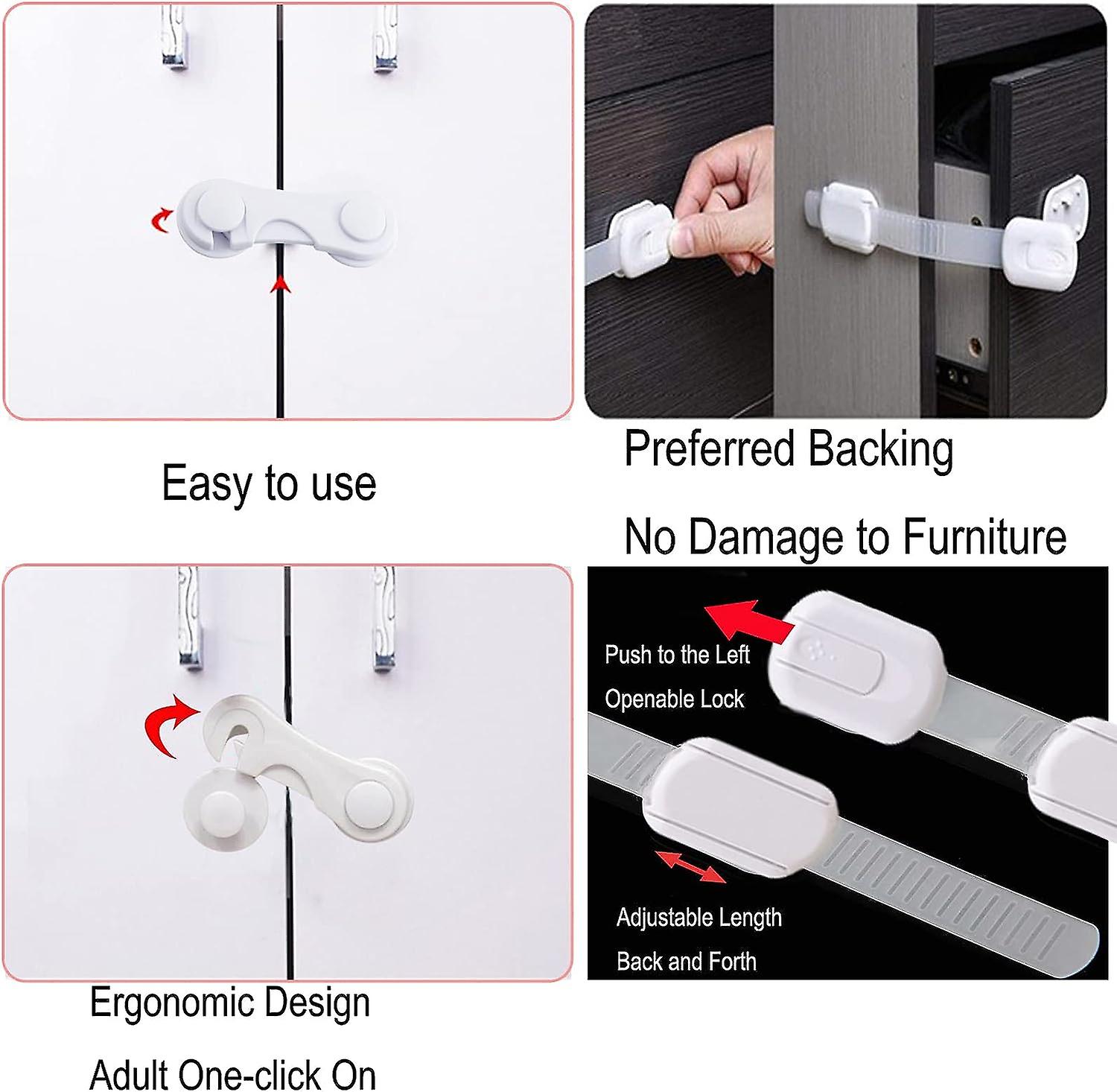 Easy to use

Preferred Backing

No Damage to Furniture

Push to the Left

Openable Lock

Adjustable Length

Back and Forth

Ergonomic Design

Adult One-click On