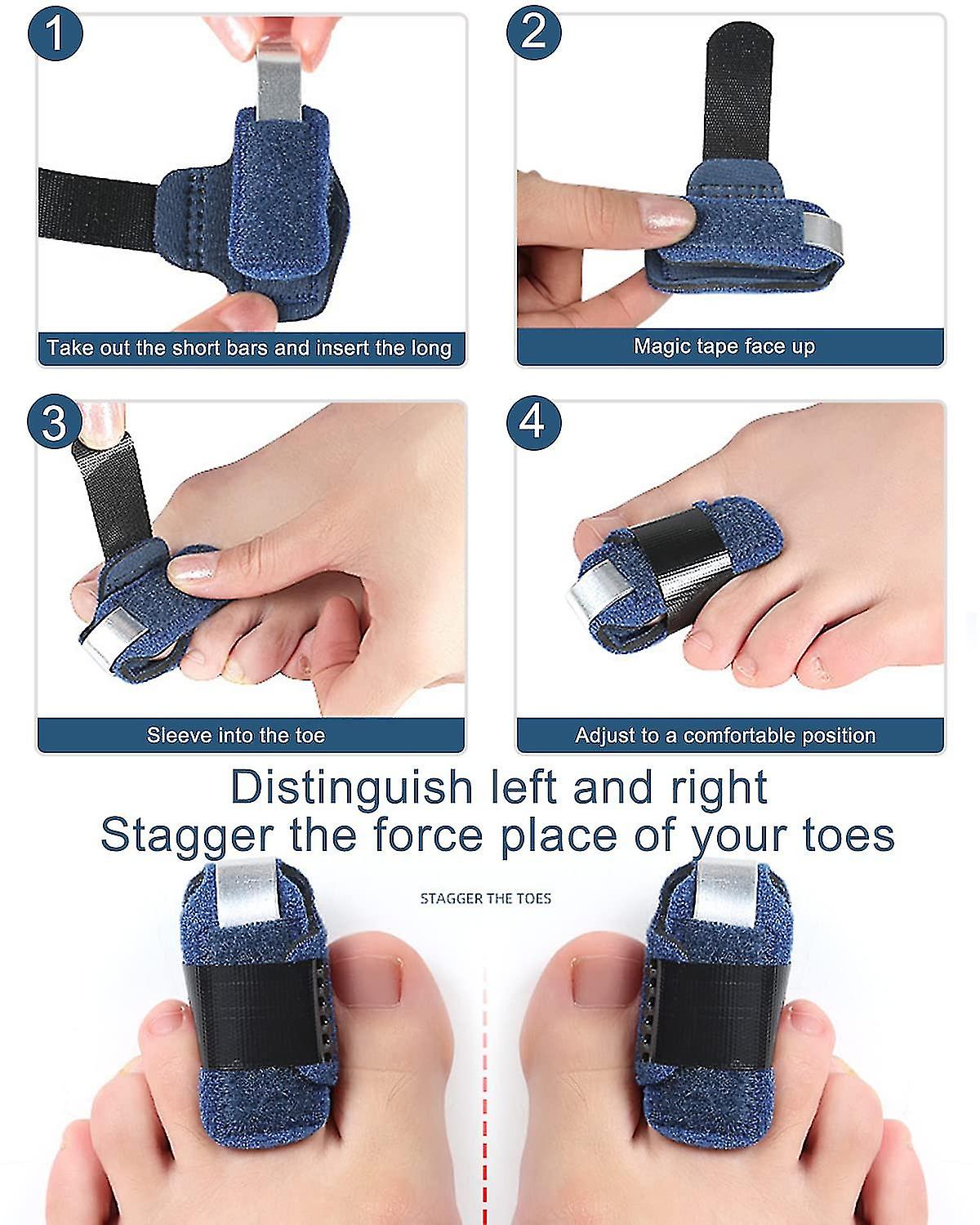 1

Take out the short bars and insert the long

2

Magic tape face up

3

Sleeve into the toe

4

Adjust to a comfortable position

Distinguish left and right
Stagger the force place of your toes

STAGGER THE TOES