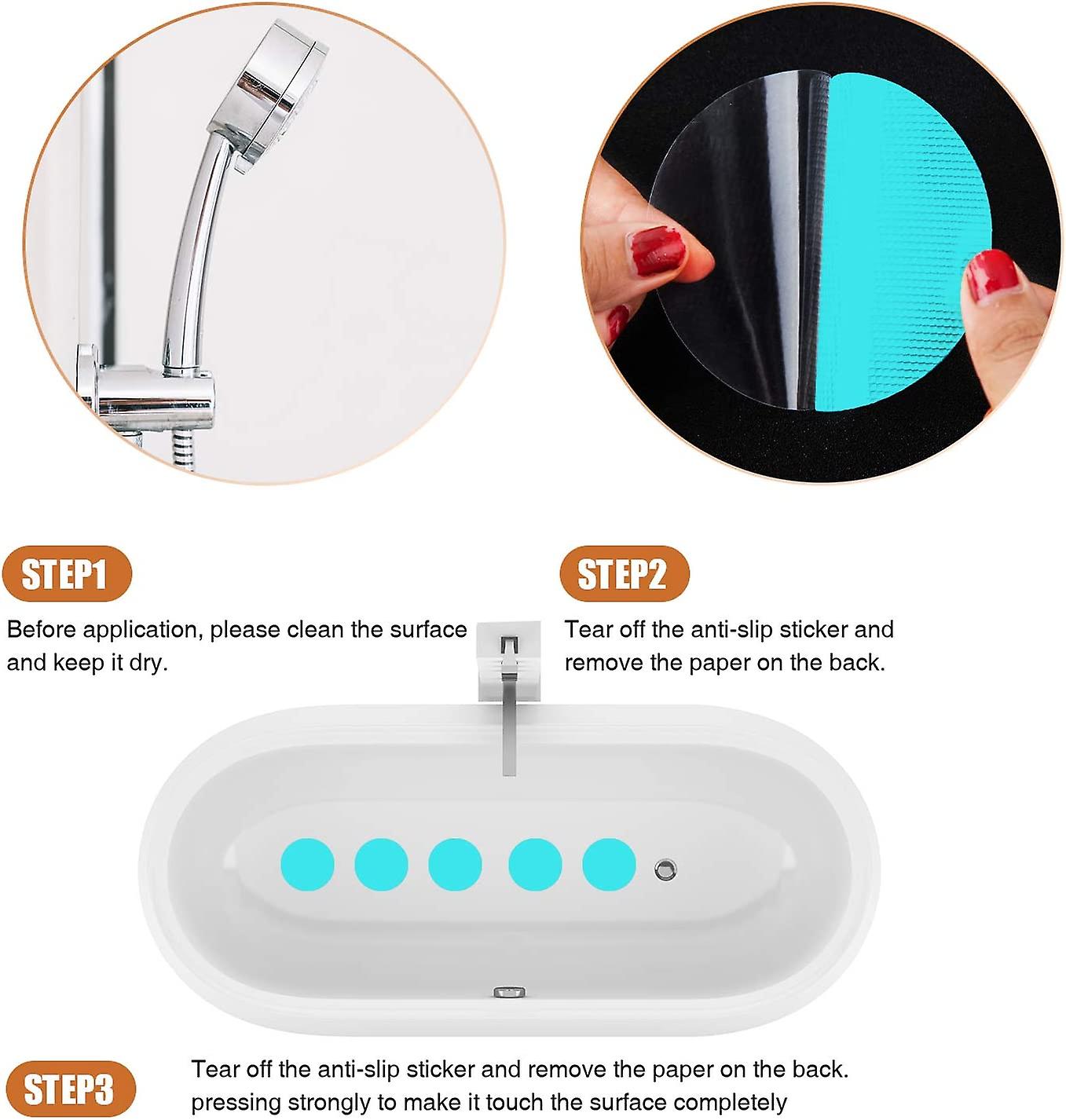 STEP1

Before application, please clean the surface and keep it dry.

STEP2

Tear off the anti-slip sticker and remove the paper on the back.

STEP3

Tear off the anti-slip sticker and remove the paper on the back. pressing strongly to make it touch the surface completely