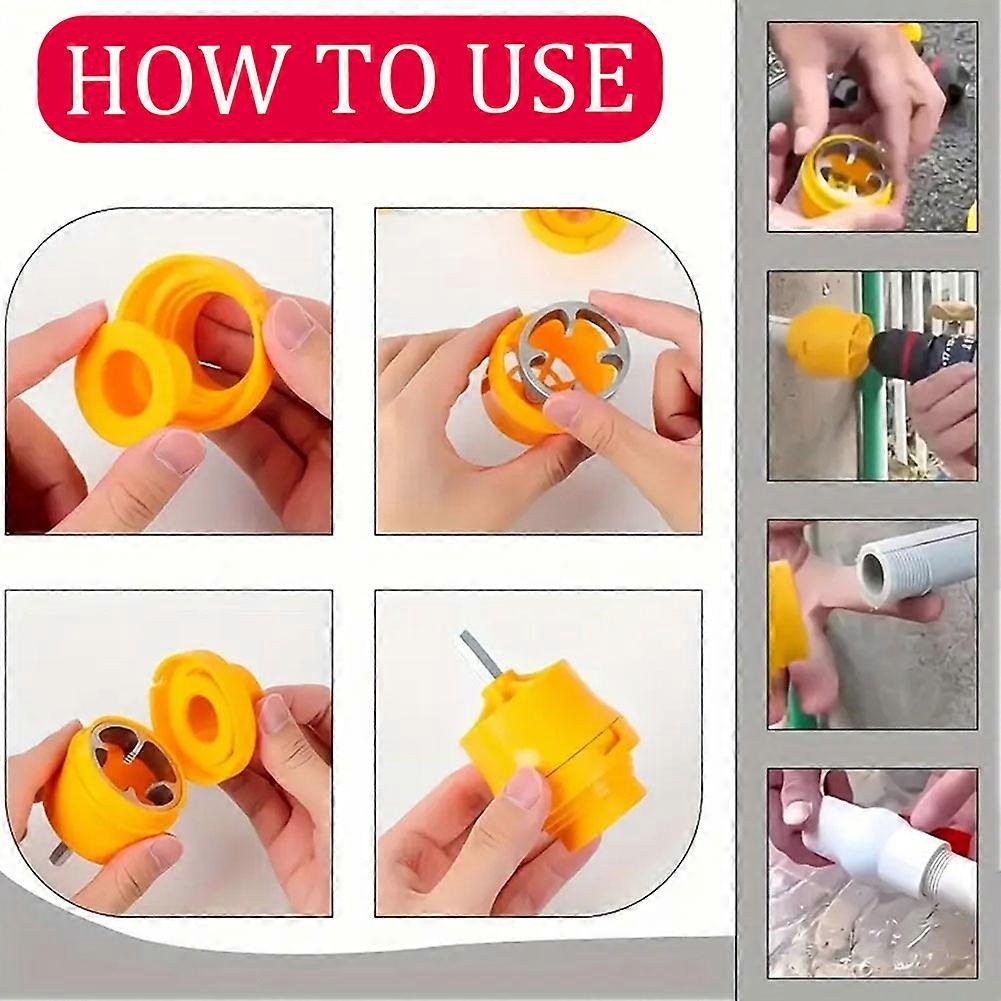 HOW TO USE