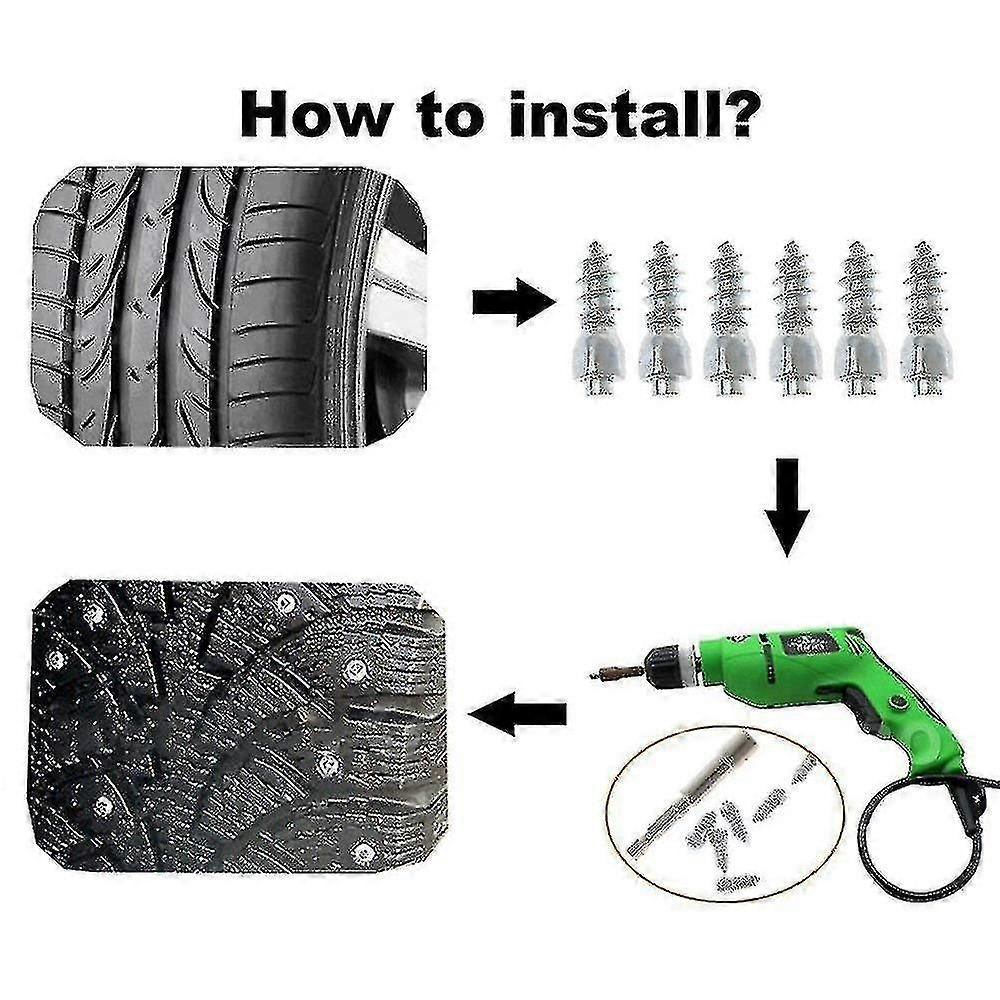 How to install?