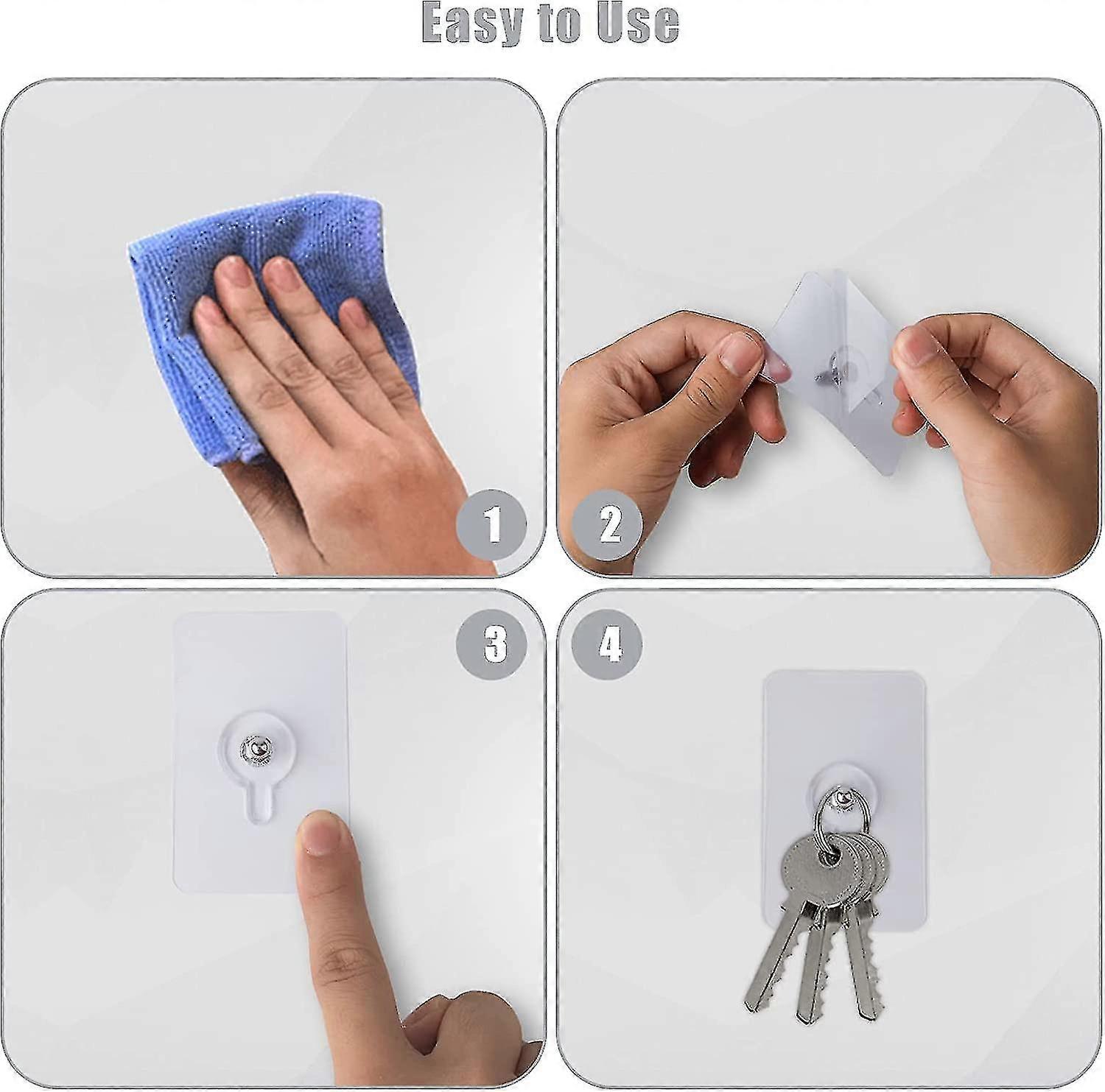 Easy to Use

1

2

3

4