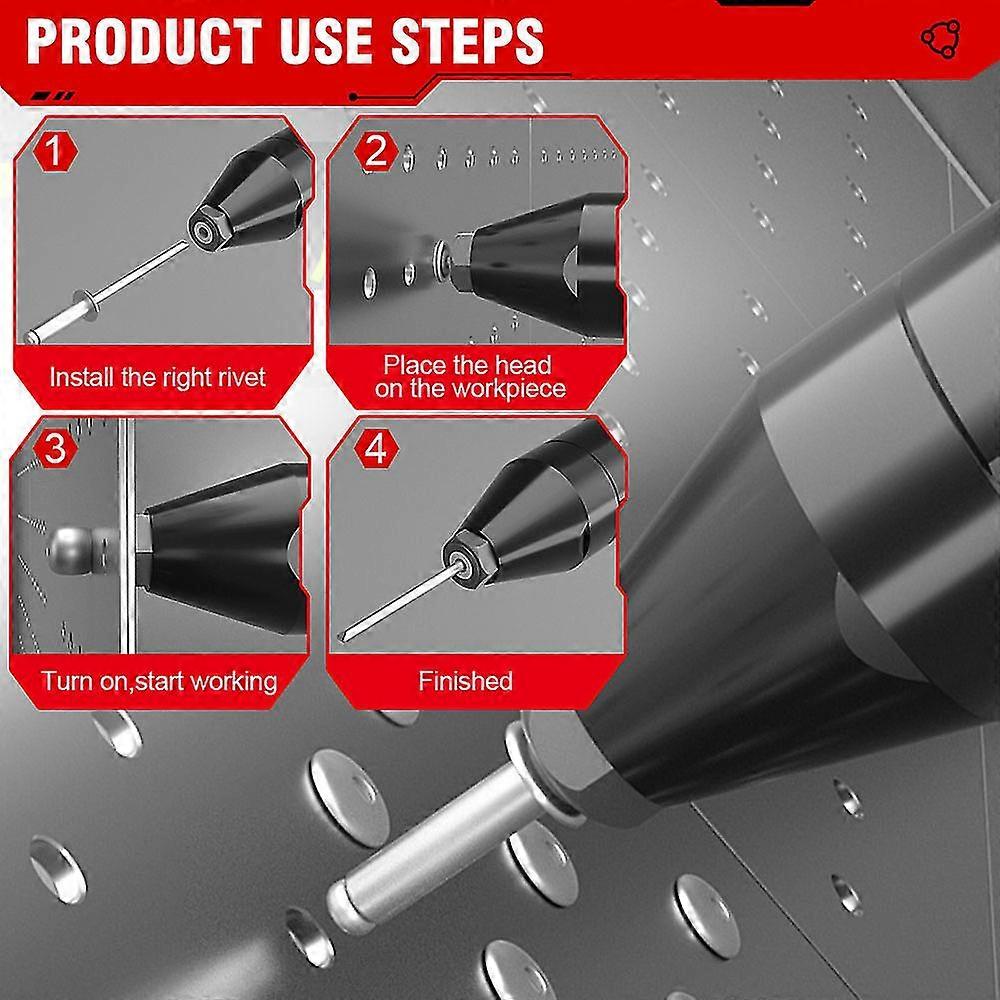 PRODUCT USE STEPS

1
Install the right rivet

2
Place the head on the workpiece

3
Turn on,start working

4
Finished