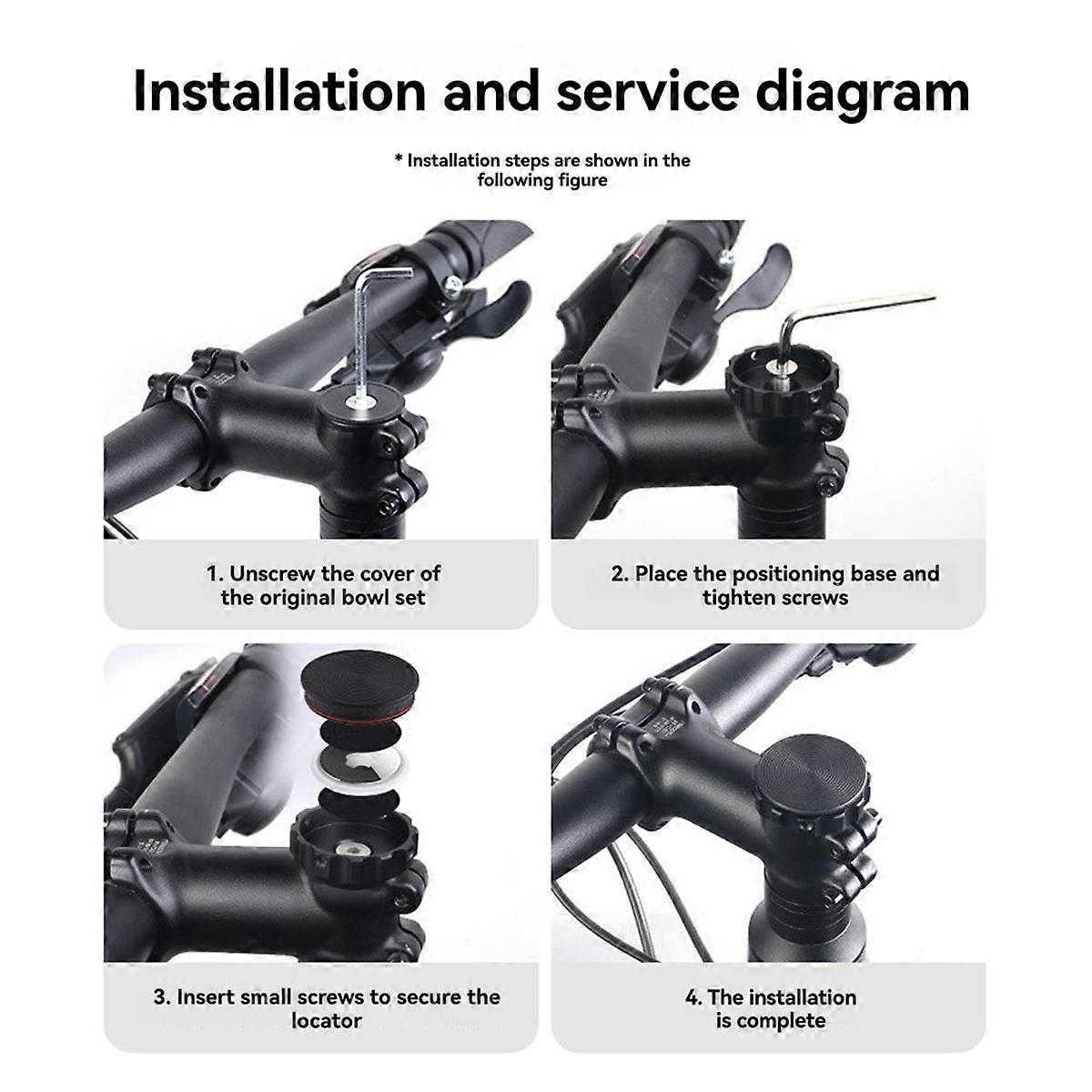 Installation and service diagram

* Installation steps are shown in the following figure

1. Unscrew the cover of the original bowl set

2. Place the positioning base and tighten screws

3. Insert small screws to secure the locator

4. The installation is complete