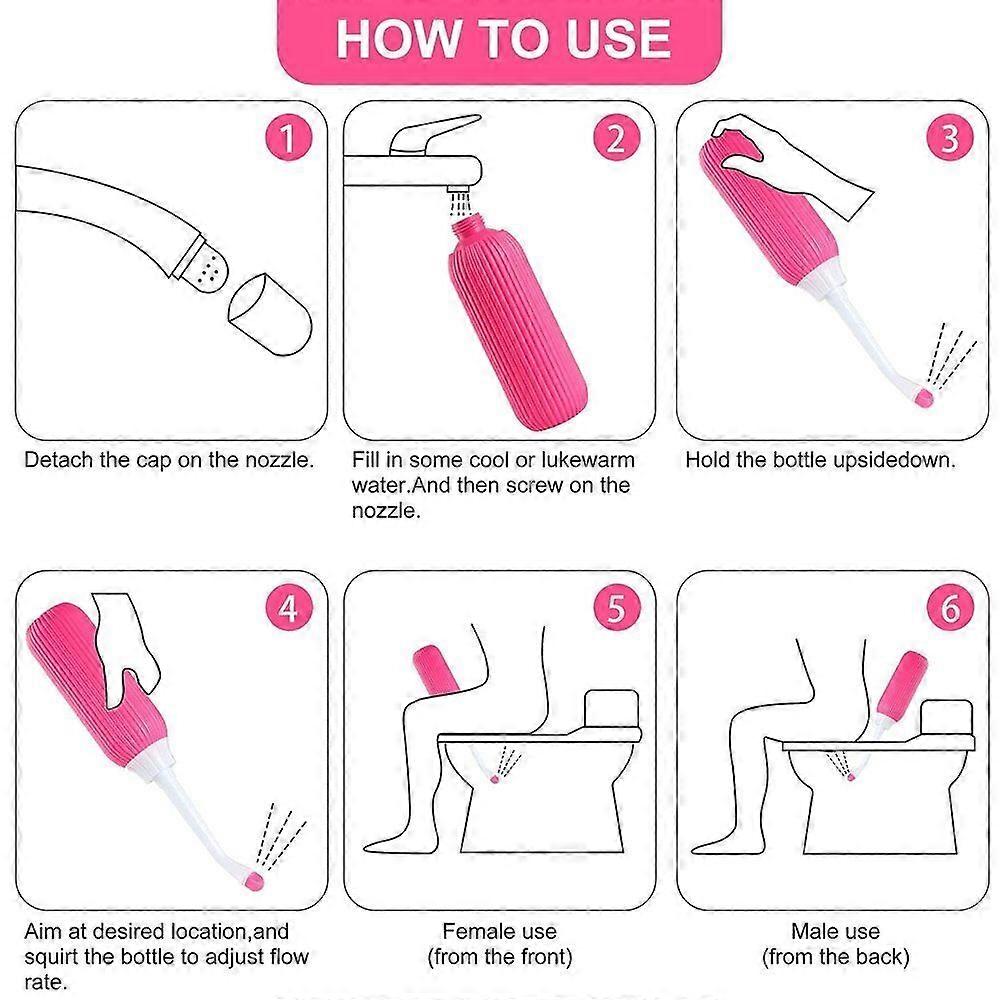 HOW TO USE

1

Detach the cap on the nozzle.

2

Fill in some cool or lukewarm water.And then screw on the nozzle.

3

Hold the bottle upsidedown.

4

Aim at desired location,and squirt the bottle to adjust flow rate.

5

Female use
(from the front)

6

Male use
(from the back)