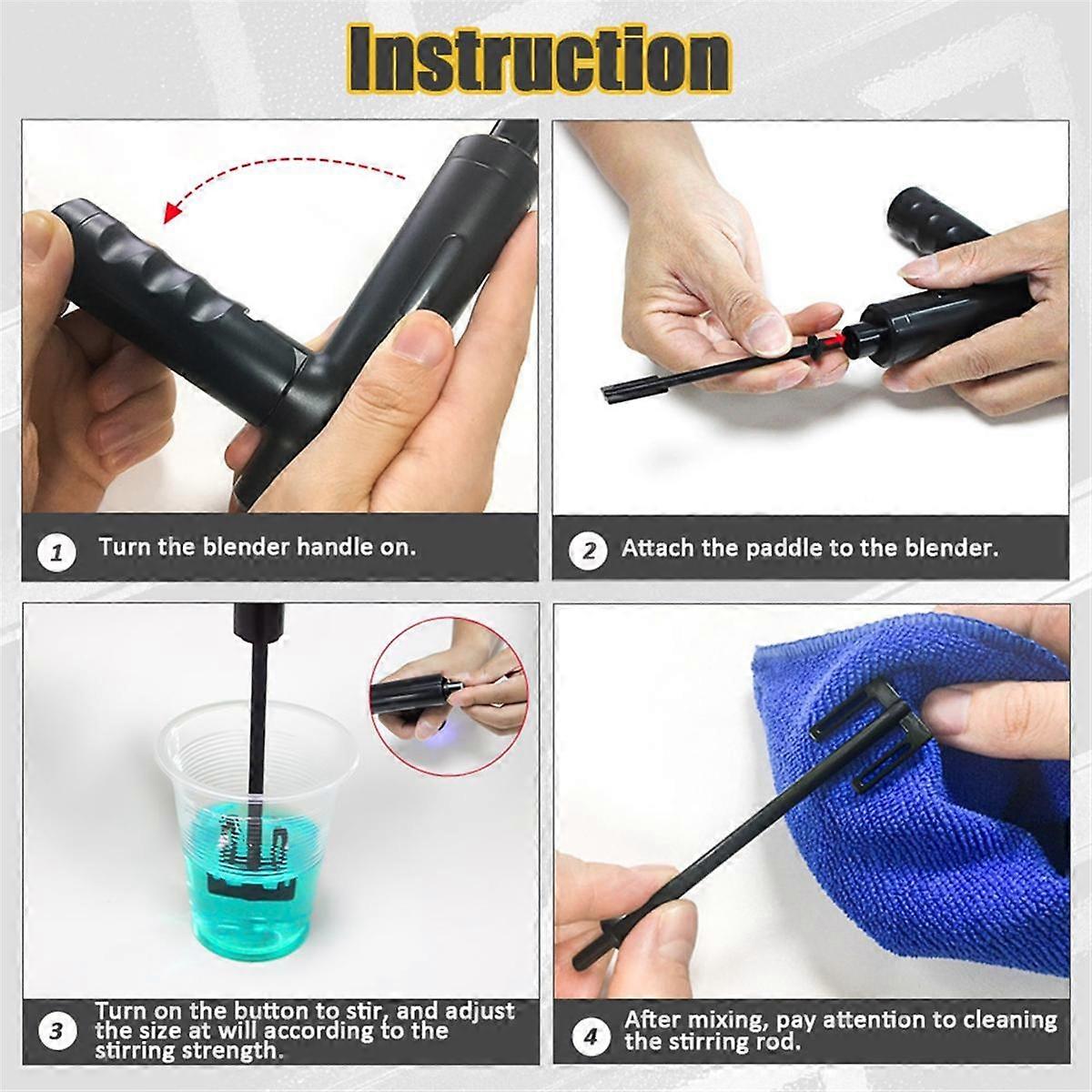 Instruction

1 Turn the blender handle on.

2 Attach the paddle to the blender.

3 Turn on the button to stir, and adjust the size at will according to the stirring strength.

4 After mixing, pay attention to cleaning the stirring rod.