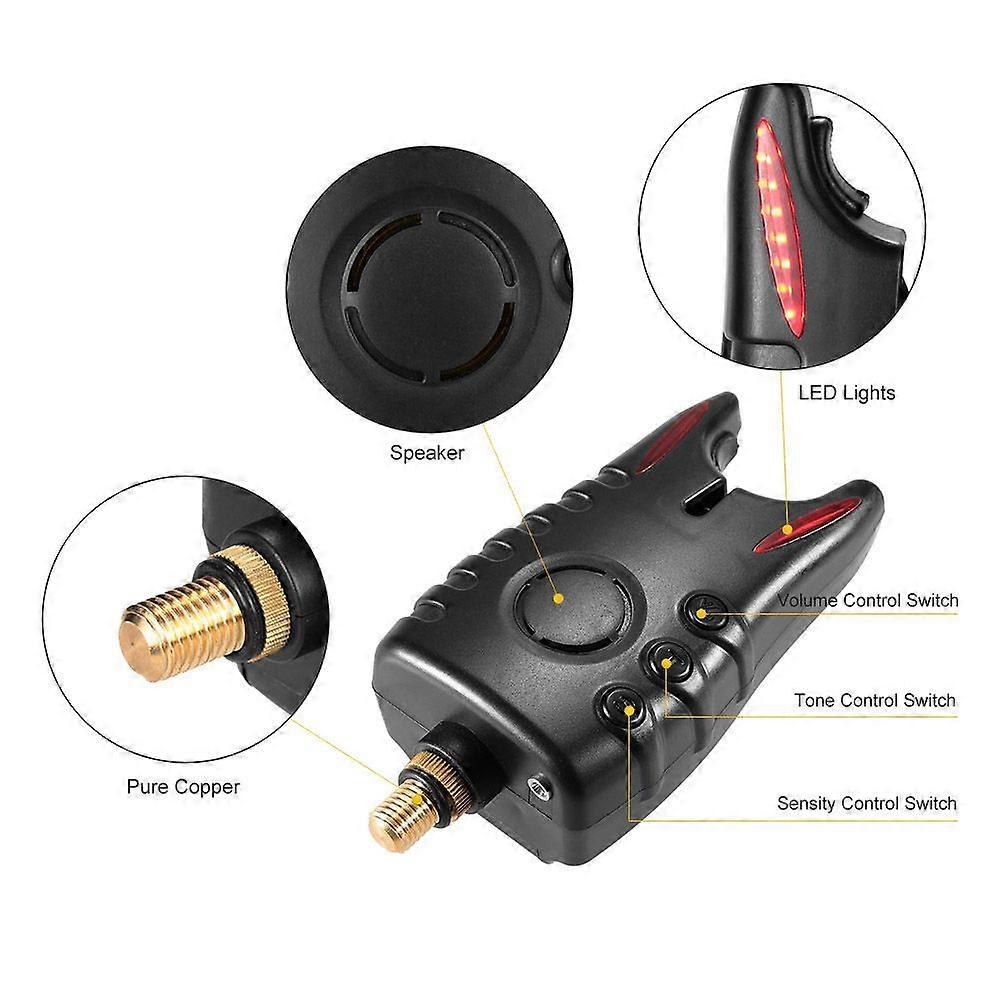 LED Lights

Speaker

Volume Control Switch

Tone Control Switch

Pure Copper

Sensity Control Switch