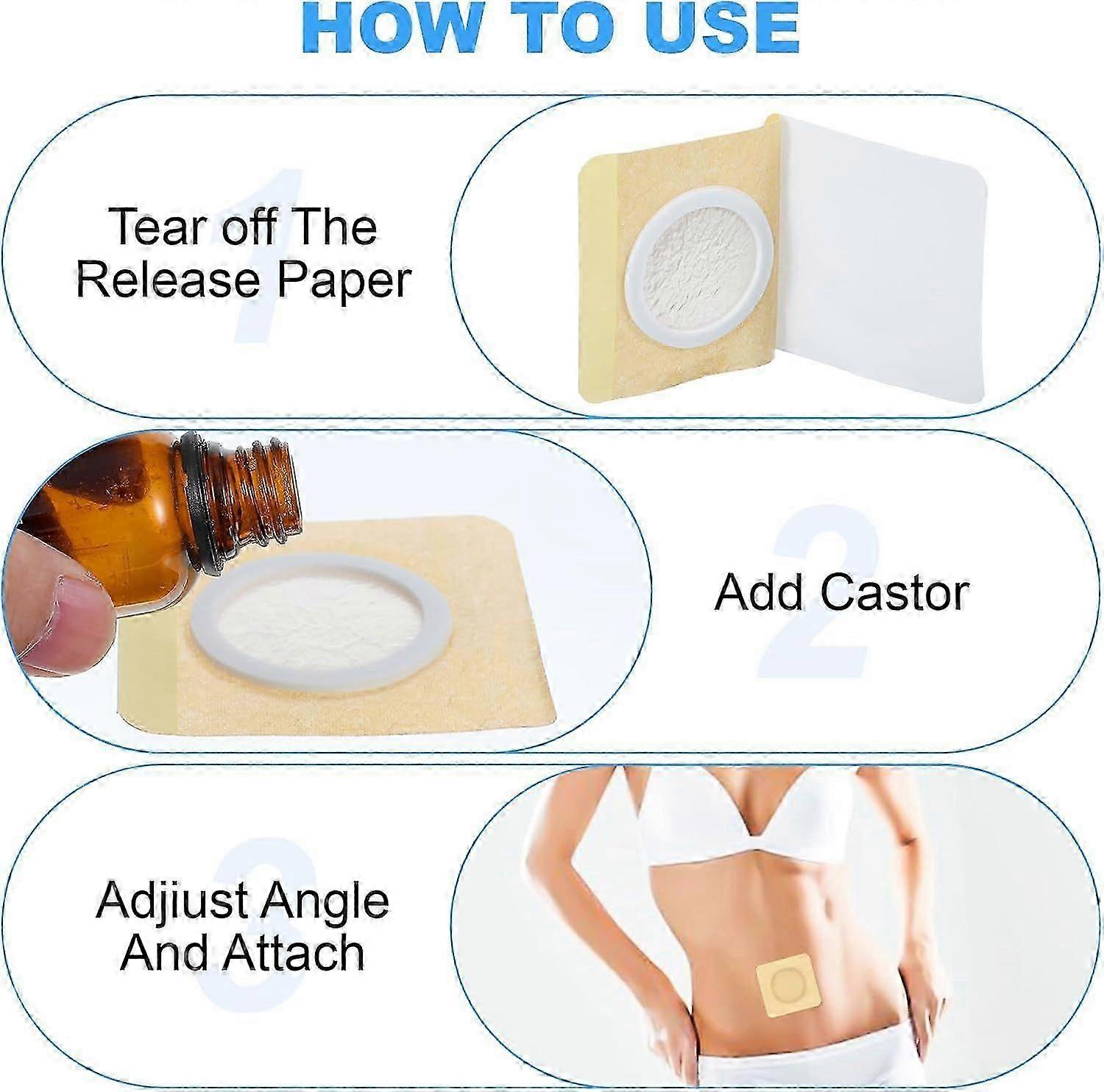 HOW TO USE

1

Tear off The Release Paper

2

Add Castor

3

Adjiust Angle And Attach