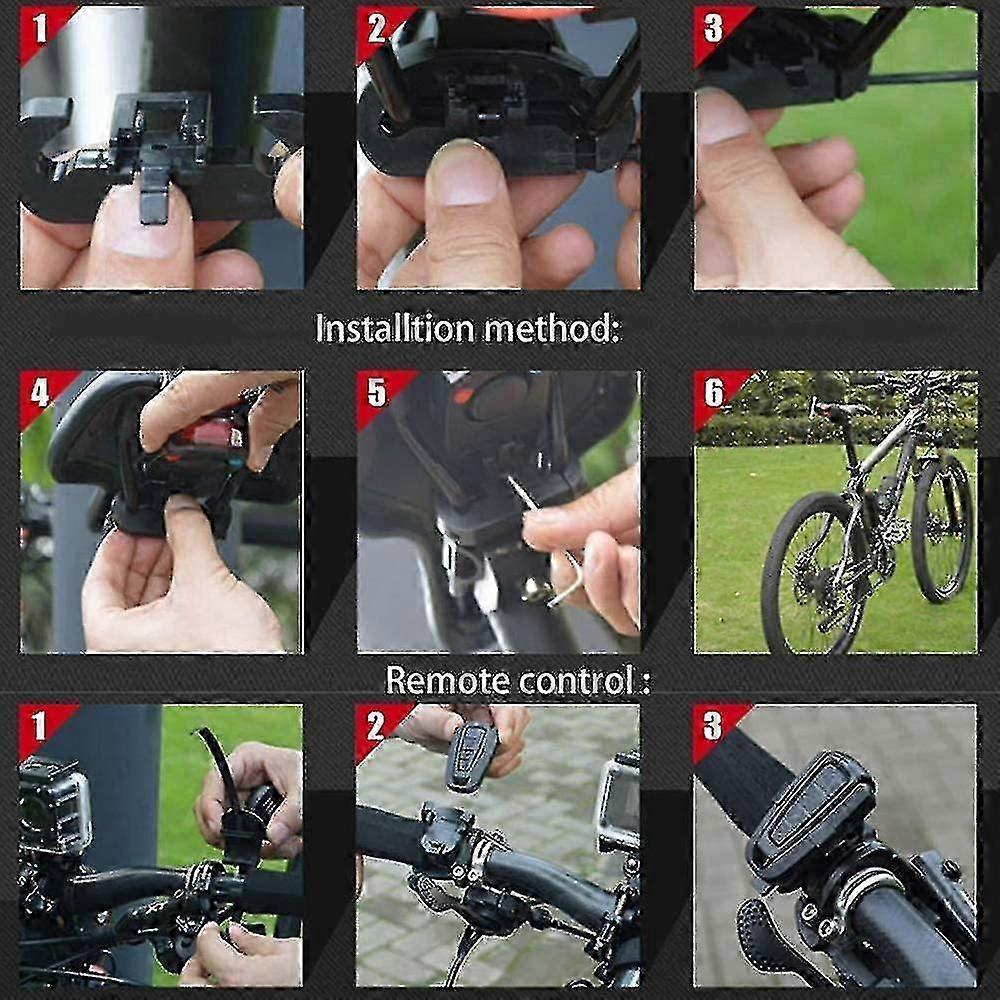 1

2

3

Installtion method:

4

5

6

Remote control :

1

2

3