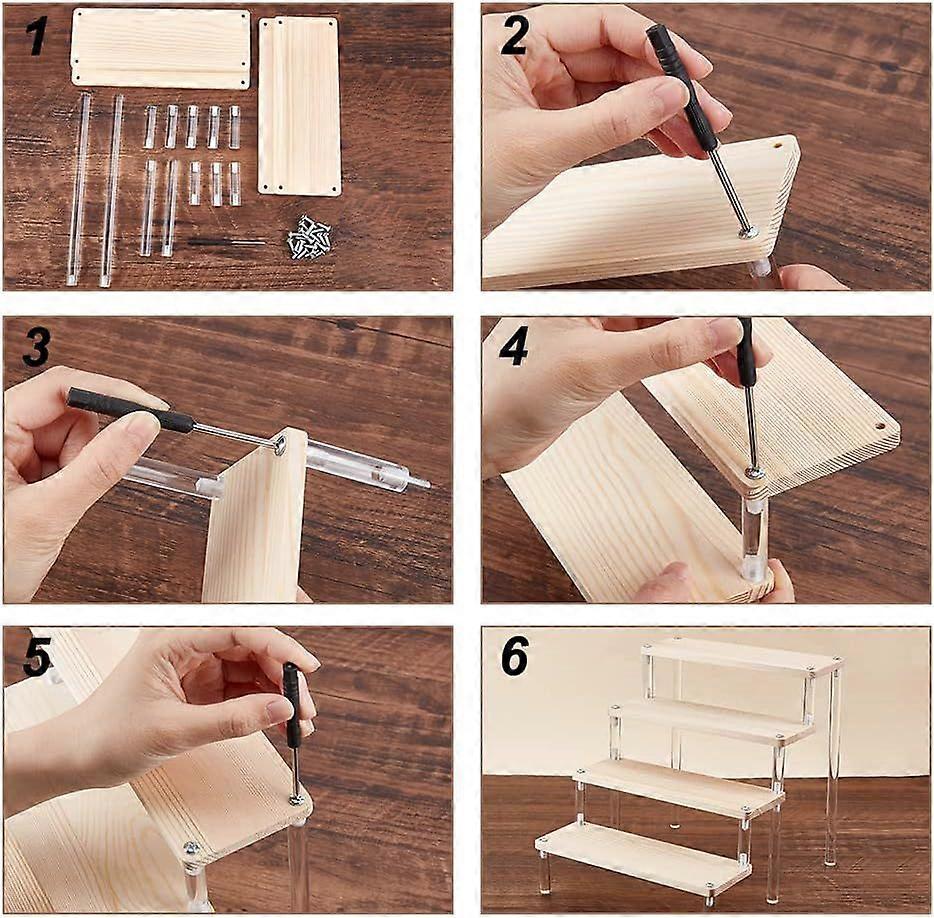 1

2

3

4

5

6