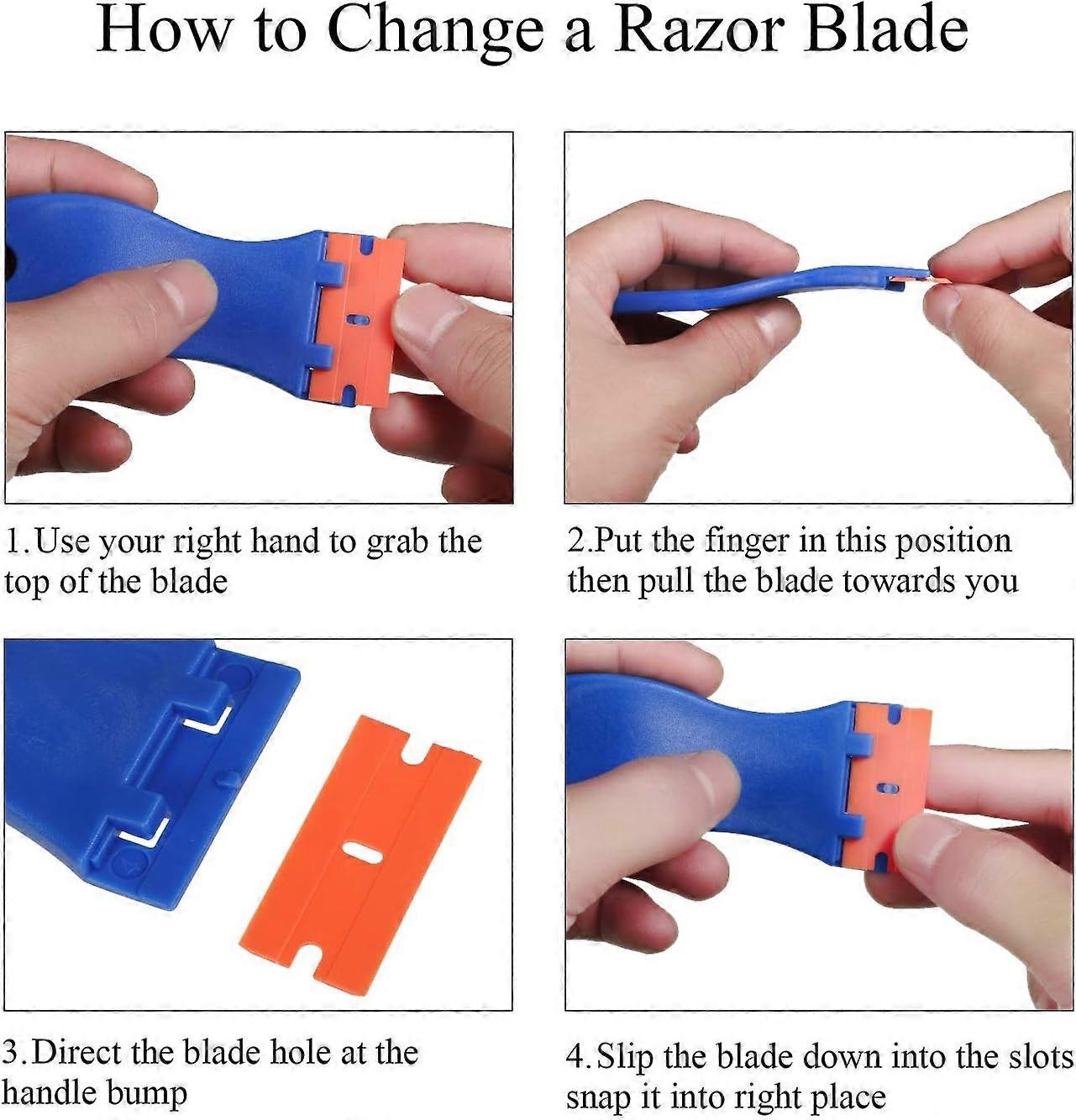 How to Change a Razor Blade

1.Use your right hand to grab the top of the blade

2.Put the finger in this position then pull the blade towards you

3.Direct the blade hole at the handle bump

4.Slip the blade down into the slots snap it into right place