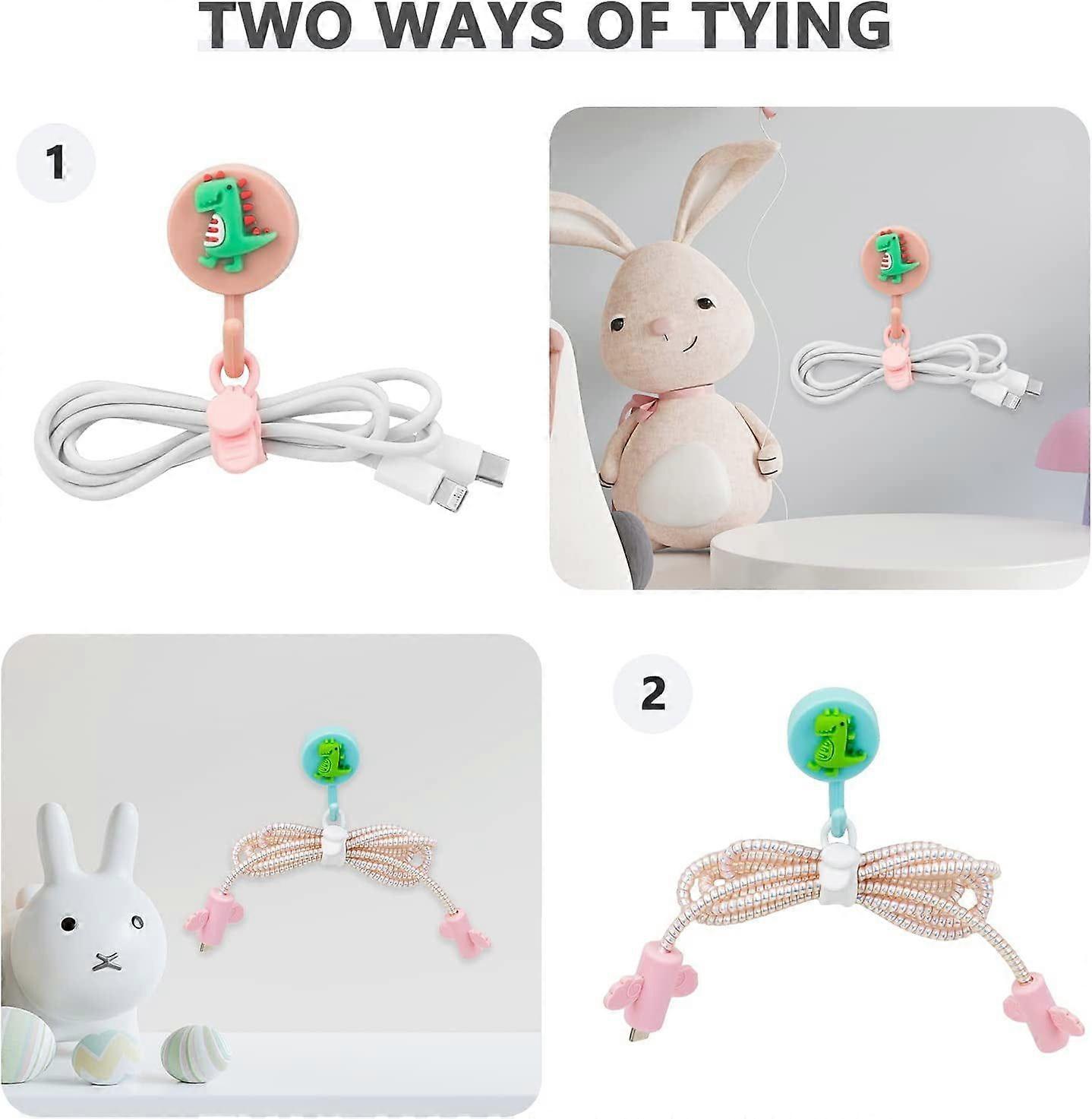 TWO WAYS OF TYING

1

2